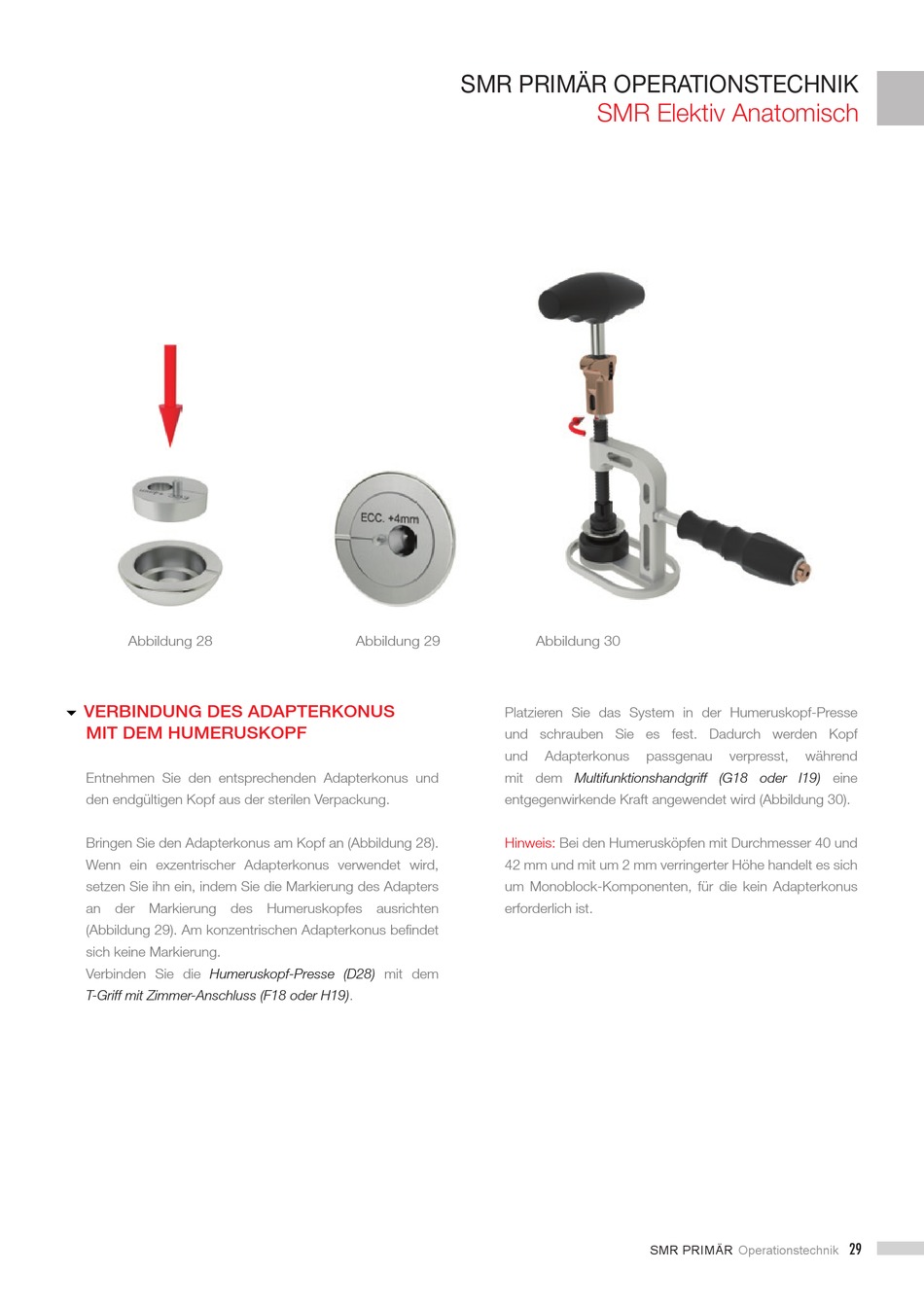 SMR PRIMÄR OPERATIONSTECHNIK
SMR Elektiv Anatomisch

ECC. +4mm

Abbildung 28

Abbildung 29

Abbildung 30

VERBINDUNG DES ADAPTERKONUS MIT DEM HUMERUSKOPF

Entnehmen Sie den entsprechenden Adapterkonus und den endgültigen Kopf aus der sterilen Verpackung.

Bringen Sie den Adapterkonus am Kopf an (Abbildung 28). Wenn ein exzentrischer Adapterkonus verwendet wird, setzen Sie ihn ein, indem Sie die Markierung des Adapters an der Markierung des Humeruskopfes ausrichten (Abbildung 29). Am konzentrischen Adapterkonus befindet sich keine Markierung.
Verbinden Sie die Humeruskopf-Presse (D28) mit dem T-Griff mit Zimmer-Anschluss (F18 oder H19).

Platzieren Sie das System in der Humeruskopf-Presse und schrauben Sie es fest. Dadurch werden Kopf und Adapterkonus passgenau verpresst, während mit dem Multifunktionshandgriff (G18 oder I19) eine entgegenwirkende Kraft angewendet wird (Abbildung 30).

Hinweis: Bei den Humerusköpfen mit Durchmesser 40 und 42 mm und mit um 2 mm verringerter Höhe handelt es sich um Monoblock-Komponenten, für die kein Adapterkonus erforderlich ist.

SMR PRIMÄR Operationstechnik 29