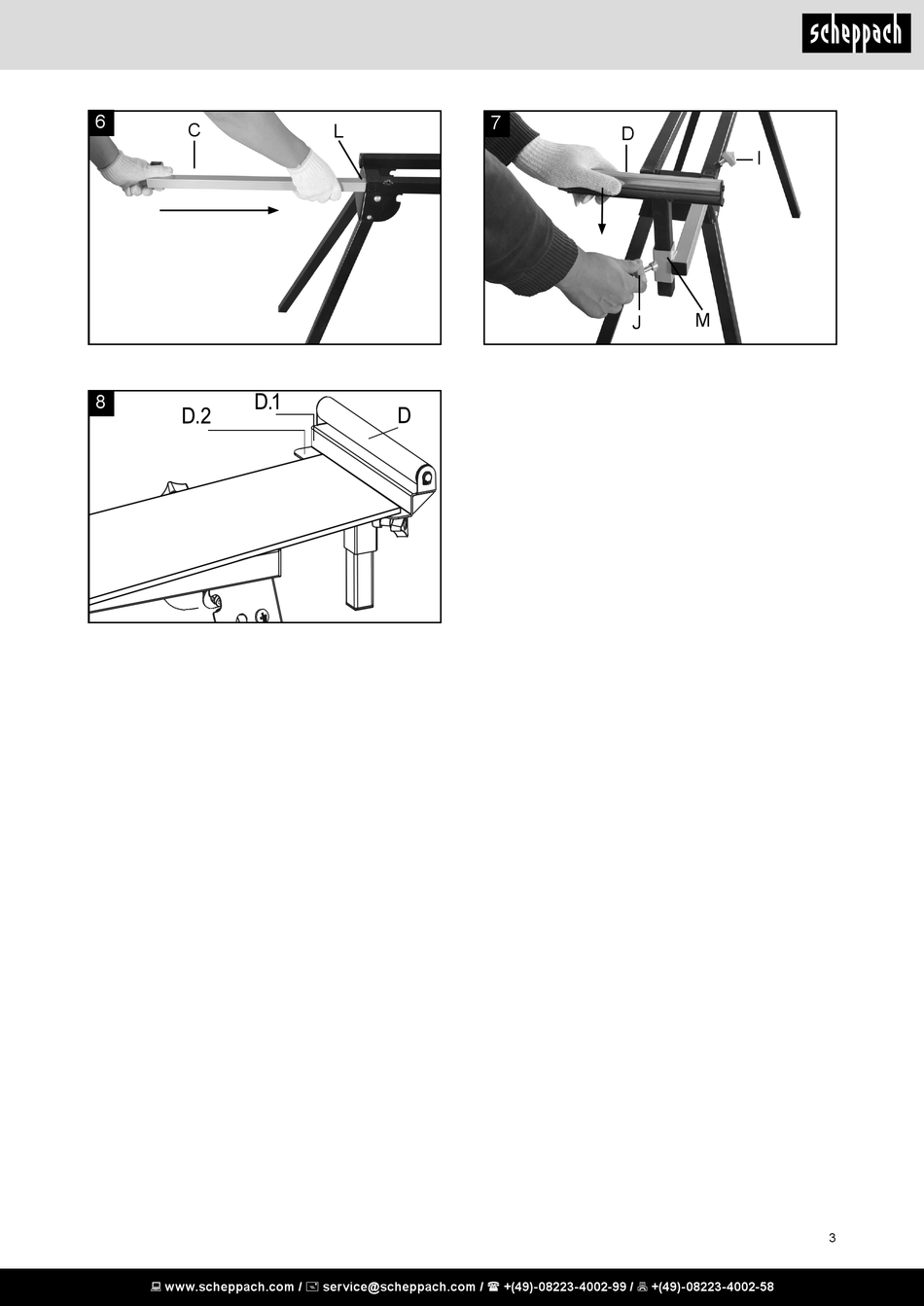 scheppach

6
C
L

7
D
I
J
M

8
D.2
D.1
D

3

www.scheppach.com / service@scheppach.com / +(49)-08223-4002-99 / +(49)-08223-4002-58