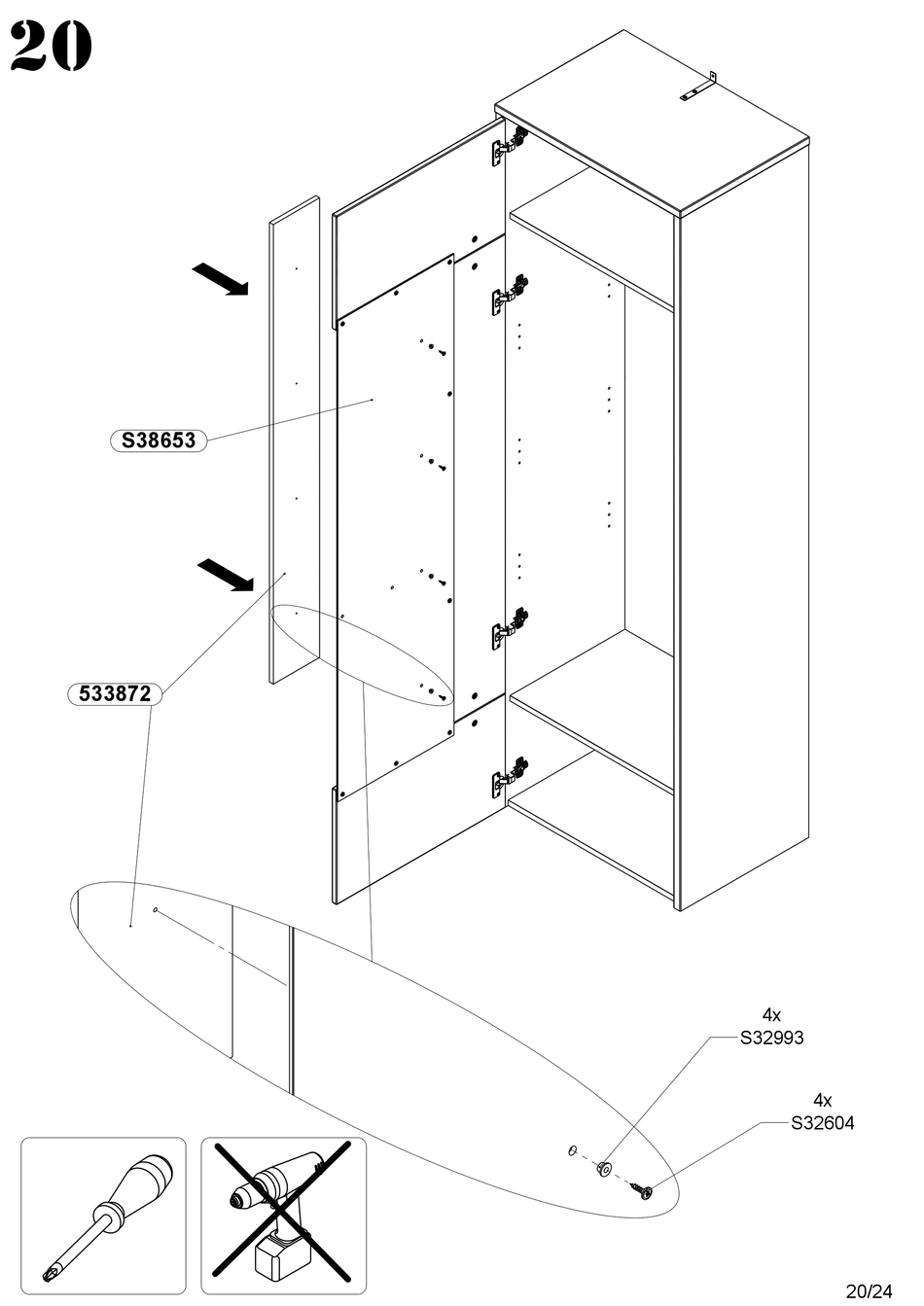 20

S38653

533872

4x
S32993

4x
S32604

20/24