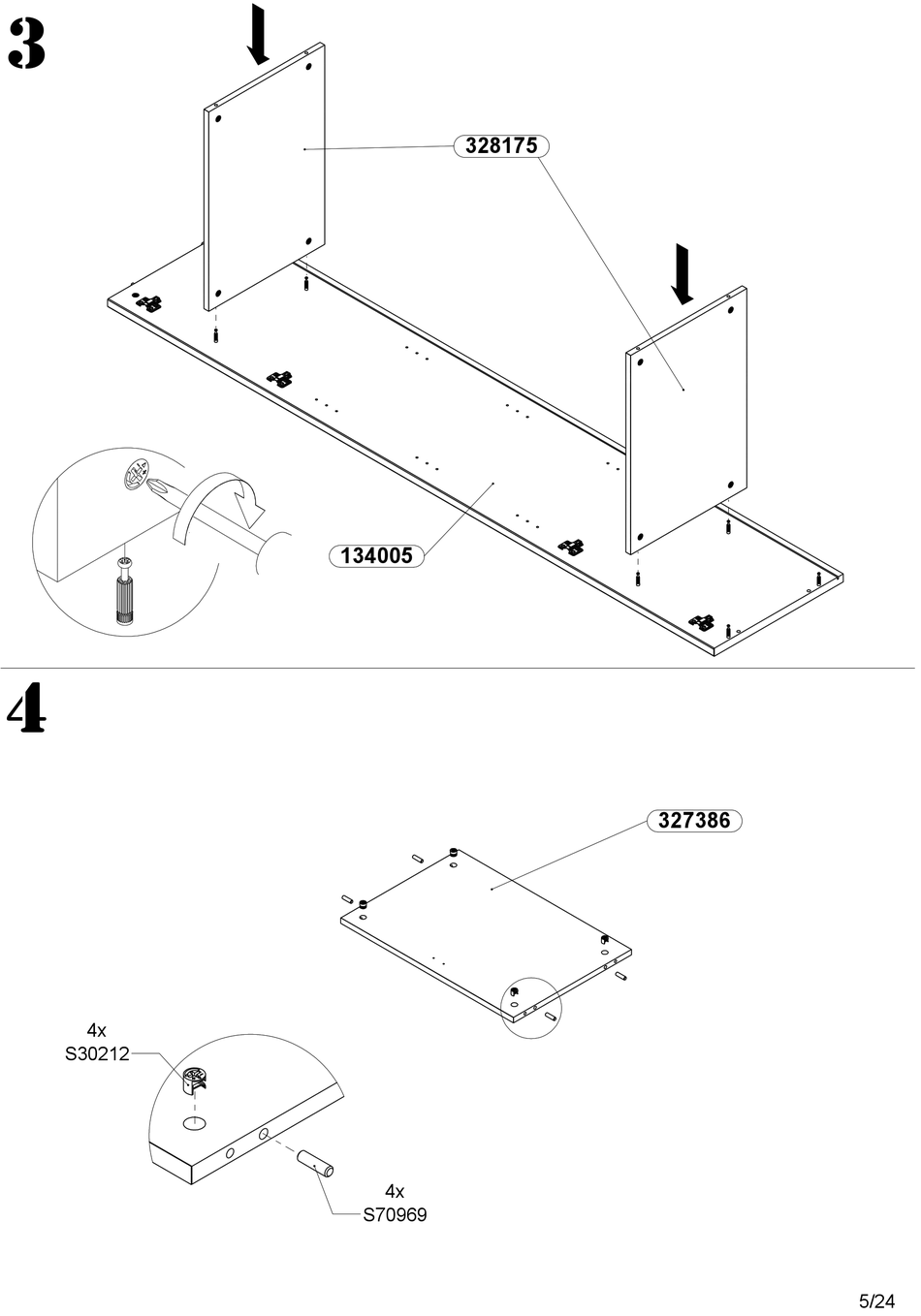 3

328175

134005

4

327386

4x
S30212

4x
S70969

5/24