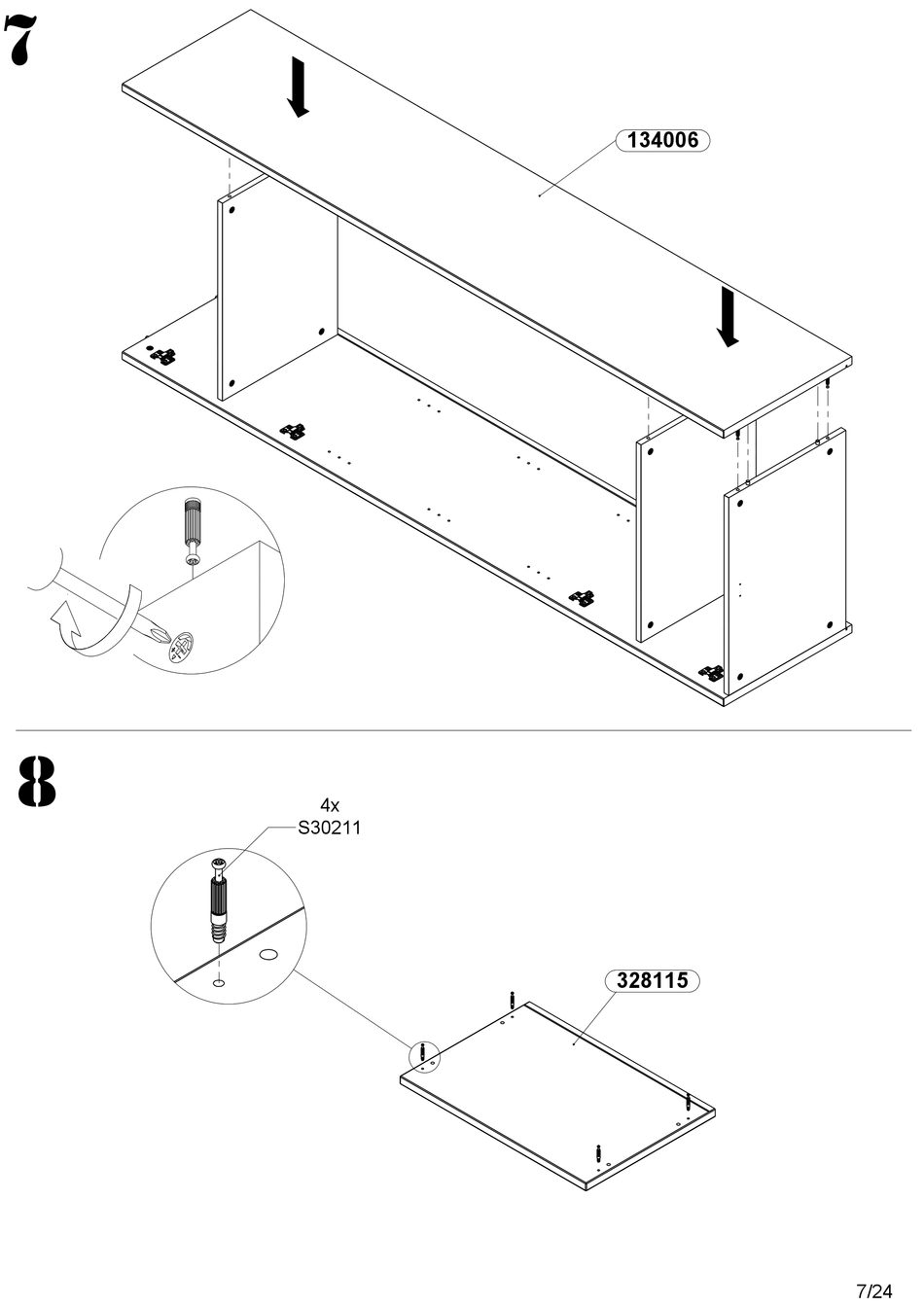 7

134006

8

4x
S30211

328115

7/24