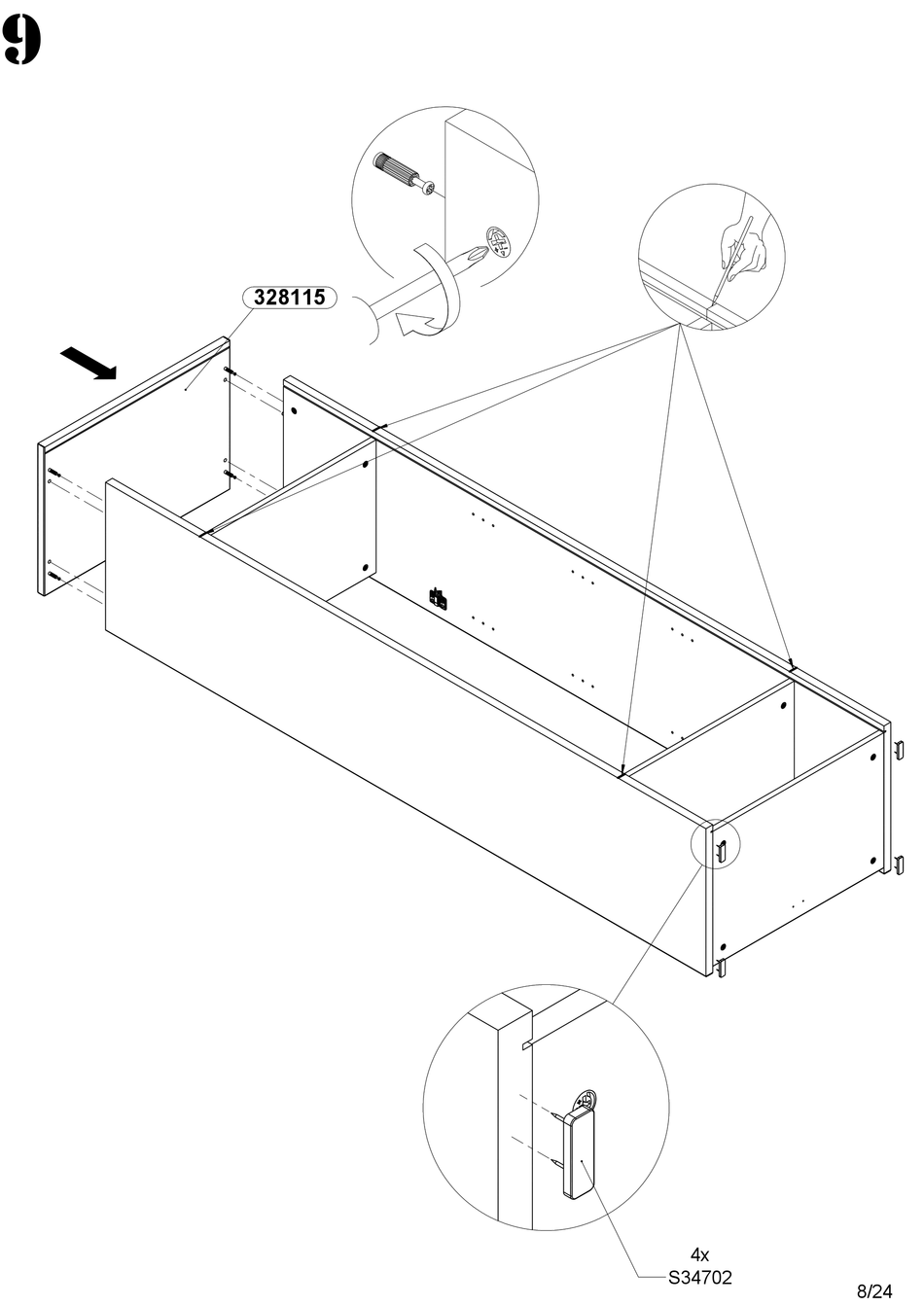 9

328115

4x
S34702

8/24