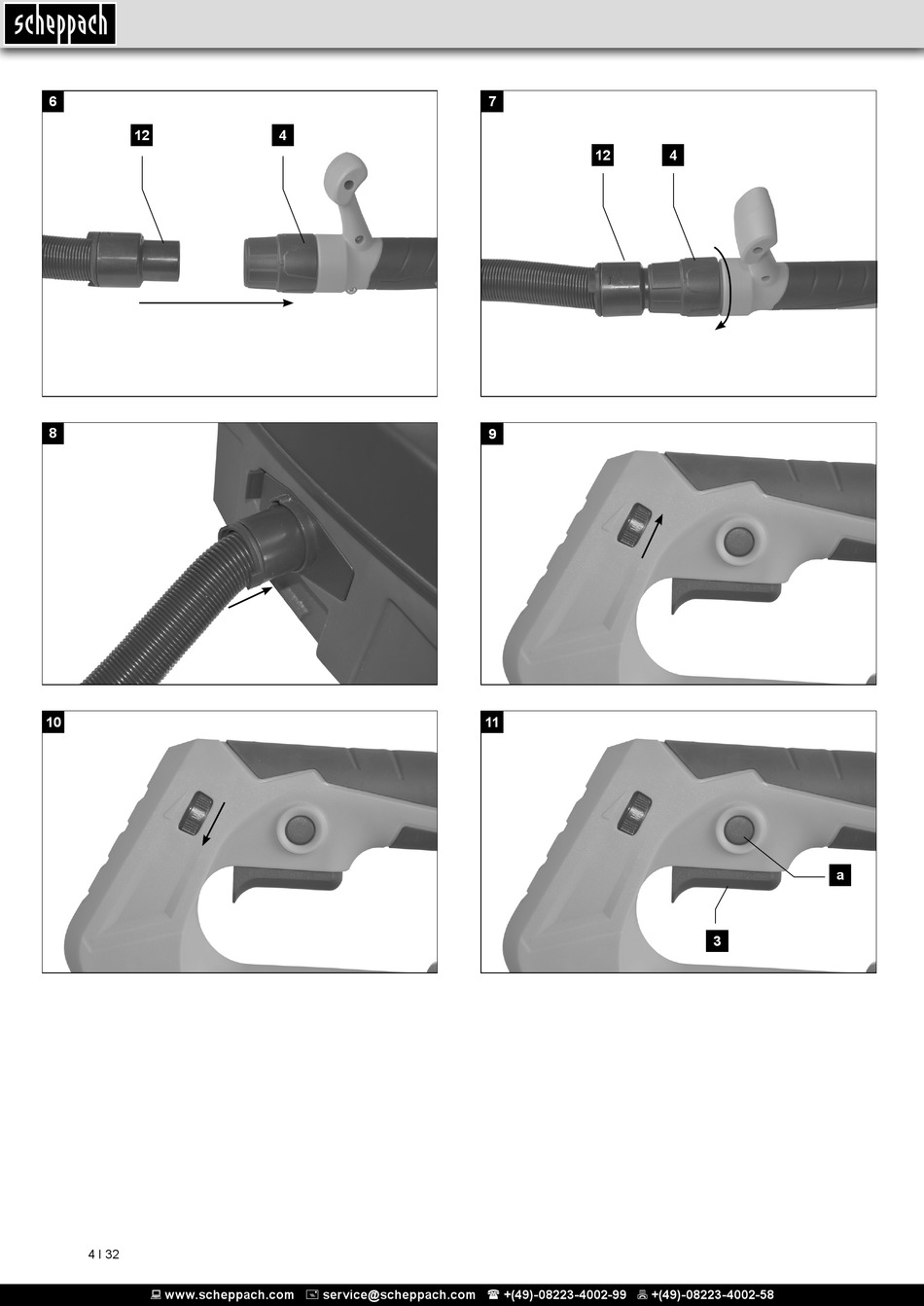 scheppach

6

12

4

7

12

4

8

9

10

11

a

3

4 I 32

www.scheppach.com service@scheppach.com +(49)-08223-4002-99 +(49)-08223-4002-58