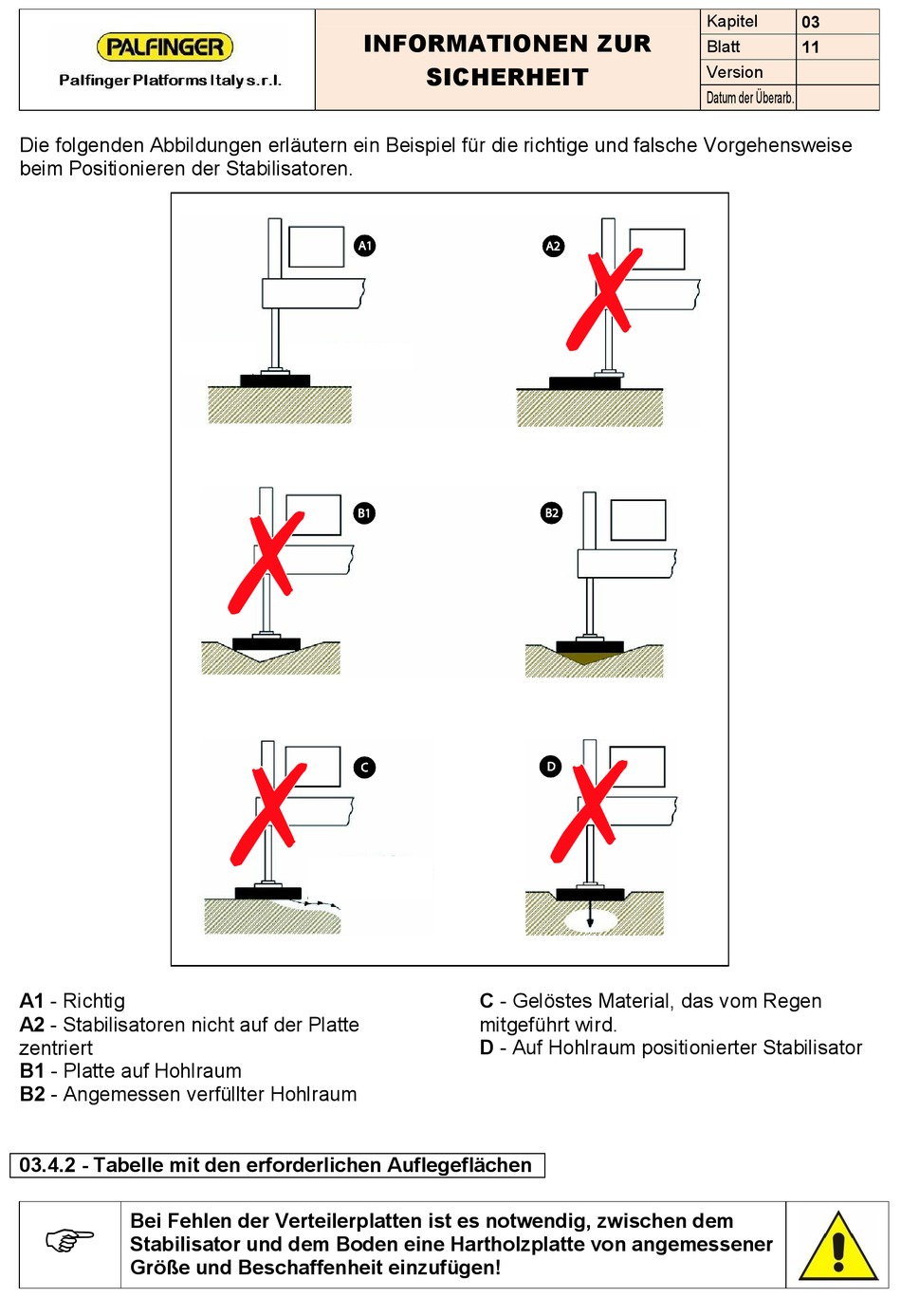 PALFINGER
Palfinger Platforms Italy s.r.l.

INFORMATIONEN ZUR SICHERHEIT

| Kapitel | 03 |
|---|---|
| Blatt | 11 |
| Version | |
| Datum der Überarb. | |

Die folgenden Abbildungen erläutern ein Beispiel für die richtige und falsche Vorgehensweise beim Positionieren der Stabilisatoren.

A1
A2
B1
B2
C
D

A1 - Richtig
A2 - Stabilisatoren nicht auf der Platte zentriert
B1 - Platte auf Hohlraum
B2 - Angemessen verfüllter Hohlraum

C - Gelöstes Material, das vom Regen mitgeführt wird.
D - Auf Hohlraum positionierter Stabilisator

03.4.2 - Tabelle mit den erforderlichen Auflegeflächen

Bei Fehlen der Verteilerplatten ist es notwendig, zwischen dem Stabilisator und dem Boden eine Hartholzplatte von angemessener Größe und Beschaffenheit einzufügen!