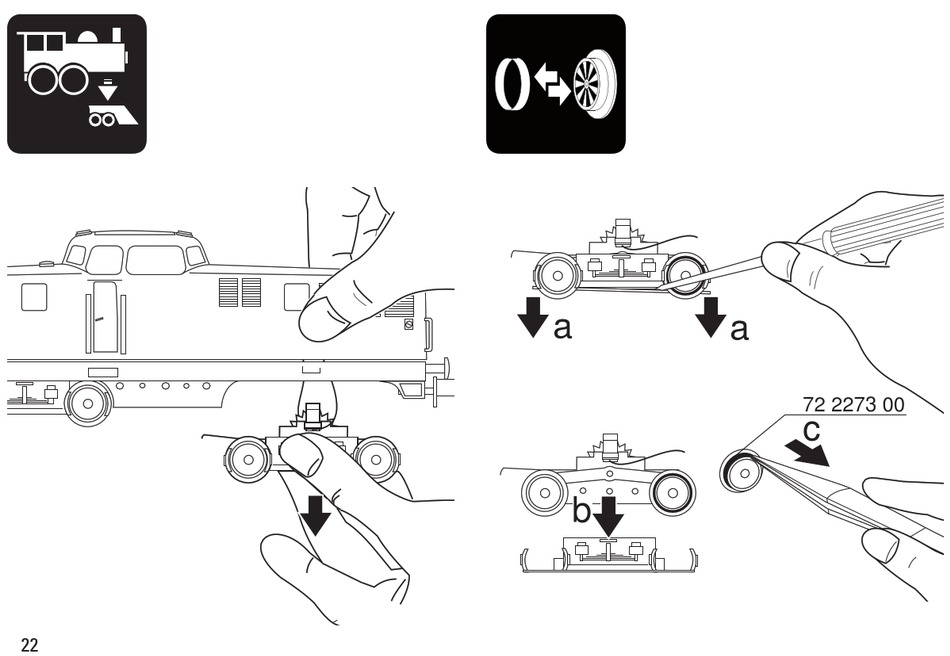 a
a
72 2273 00
c
b
22