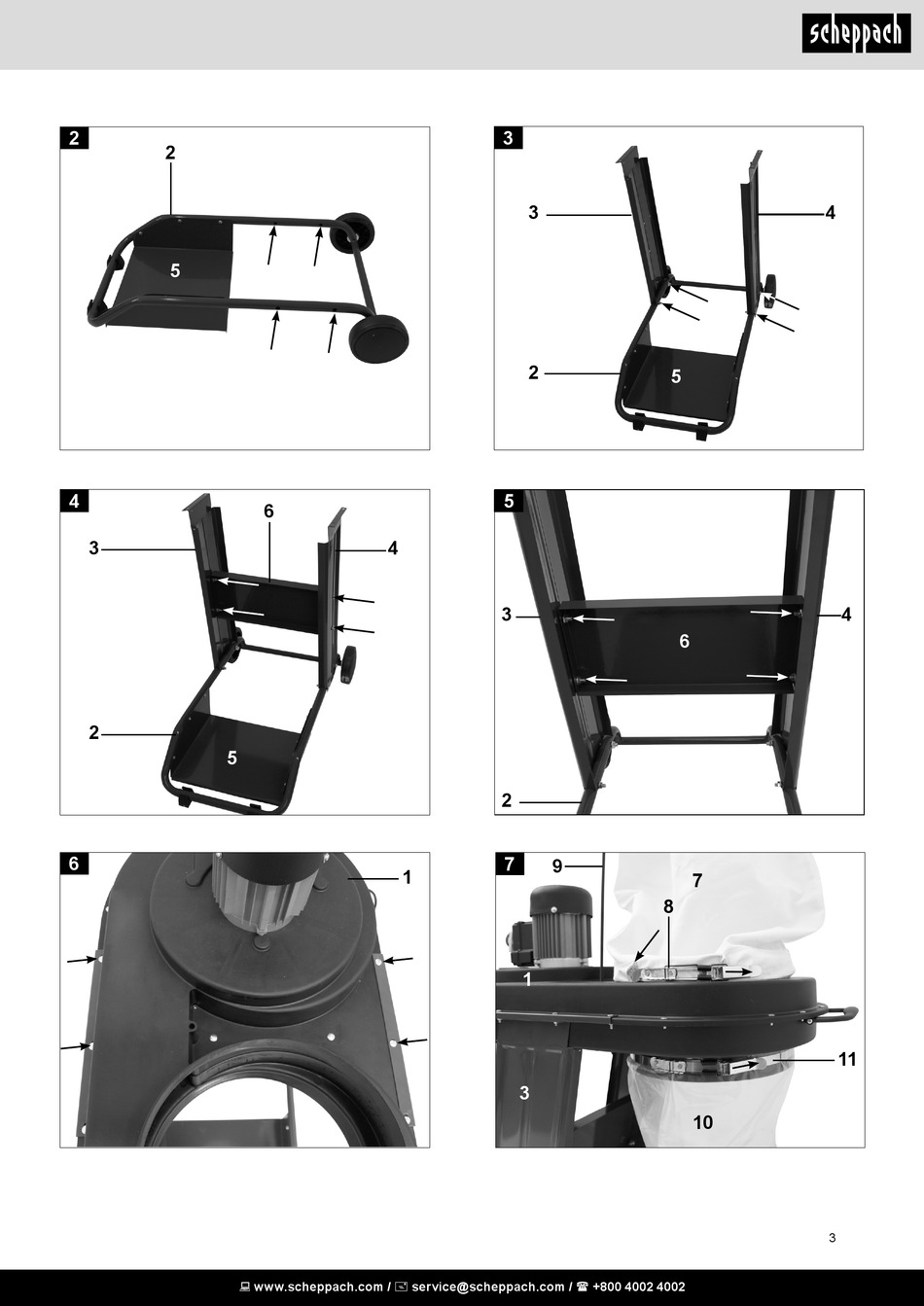 scheppach

2

2

5

3

3

4

2

5

4

6

3

4

2

5

5

3

4

6

2

6

1

7

9

7

8

1

11

3

10

3

www.scheppach.com / service@scheppach.com / +800 4002 4002