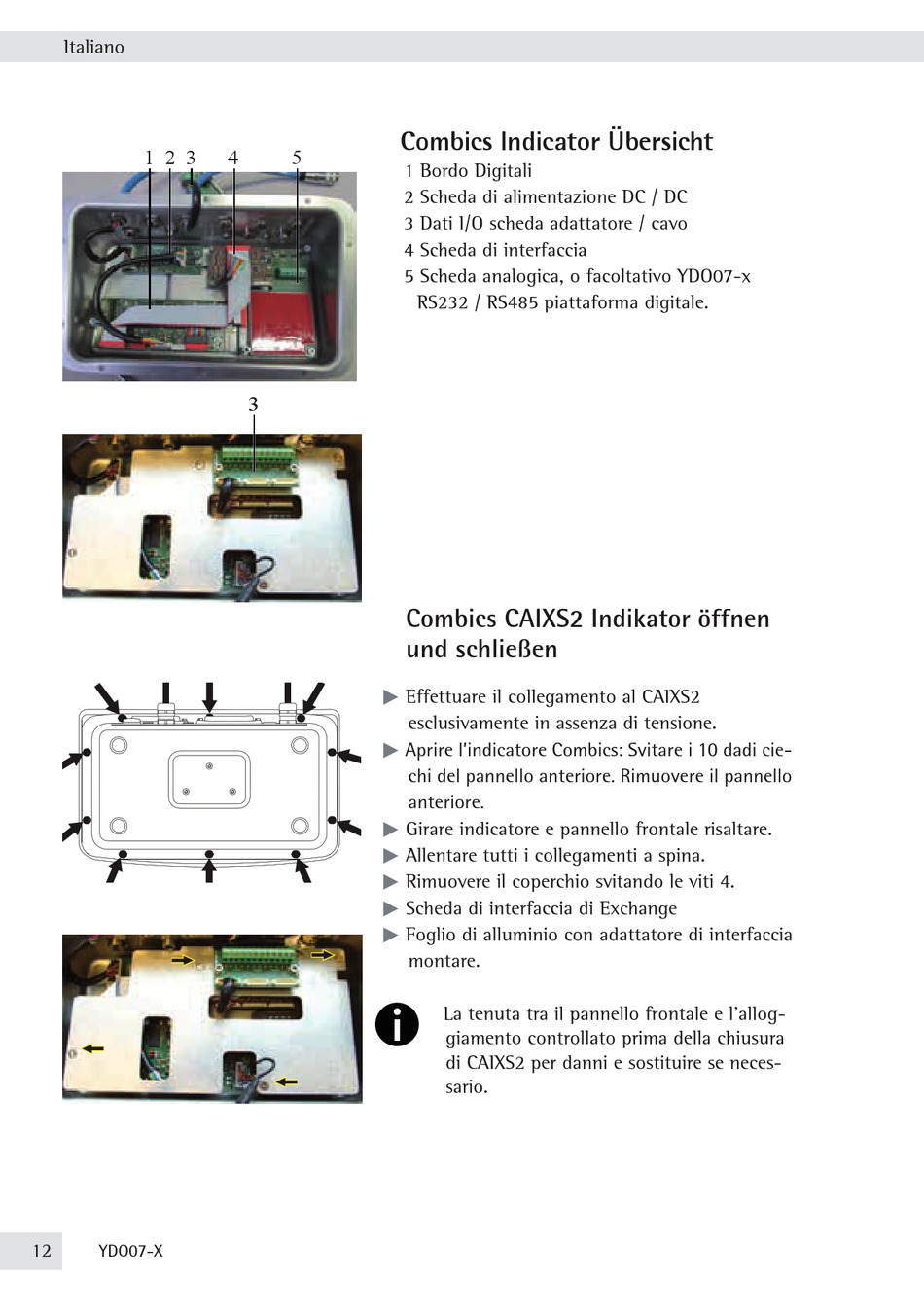 Italiano

1 2 3 4 5

Combics Indicator Übersicht
1 Bordo Digitali
2 Scheda di alimentazione DC / DC
3 Dati I/O scheda adattatore / cavo
4 Scheda di interfaccia
5 Scheda analogica, o facoltativo YDO07-x RS232 / RS485 piattaforma digitale.

3

Combics CAIXS2 Indikator öffnen und schließen

▶ Effettuare il collegamento al CAIXS2 esclusivamente in assenza di tensione.
▶ Aprire l'indicatore Combics: Svitare i 10 dadi ciechi del pannello anteriore. Rimuovere il pannello anteriore.
▶ Girare indicatore e pannello frontale risaltare.
▶ Allentare tutti i collegamenti a spina.
▶ Rimuovere il coperchio svitando le viti 4.
▶ Scheda di interfaccia di Exchange
▶ Foglio di alluminio con adattatore di interfaccia montare.

La tenuta tra il pannello frontale e l'alloggiamento controllato prima della chiusura di CAIXS2 per danni e sostituire se necessario.

12 YDO07-X