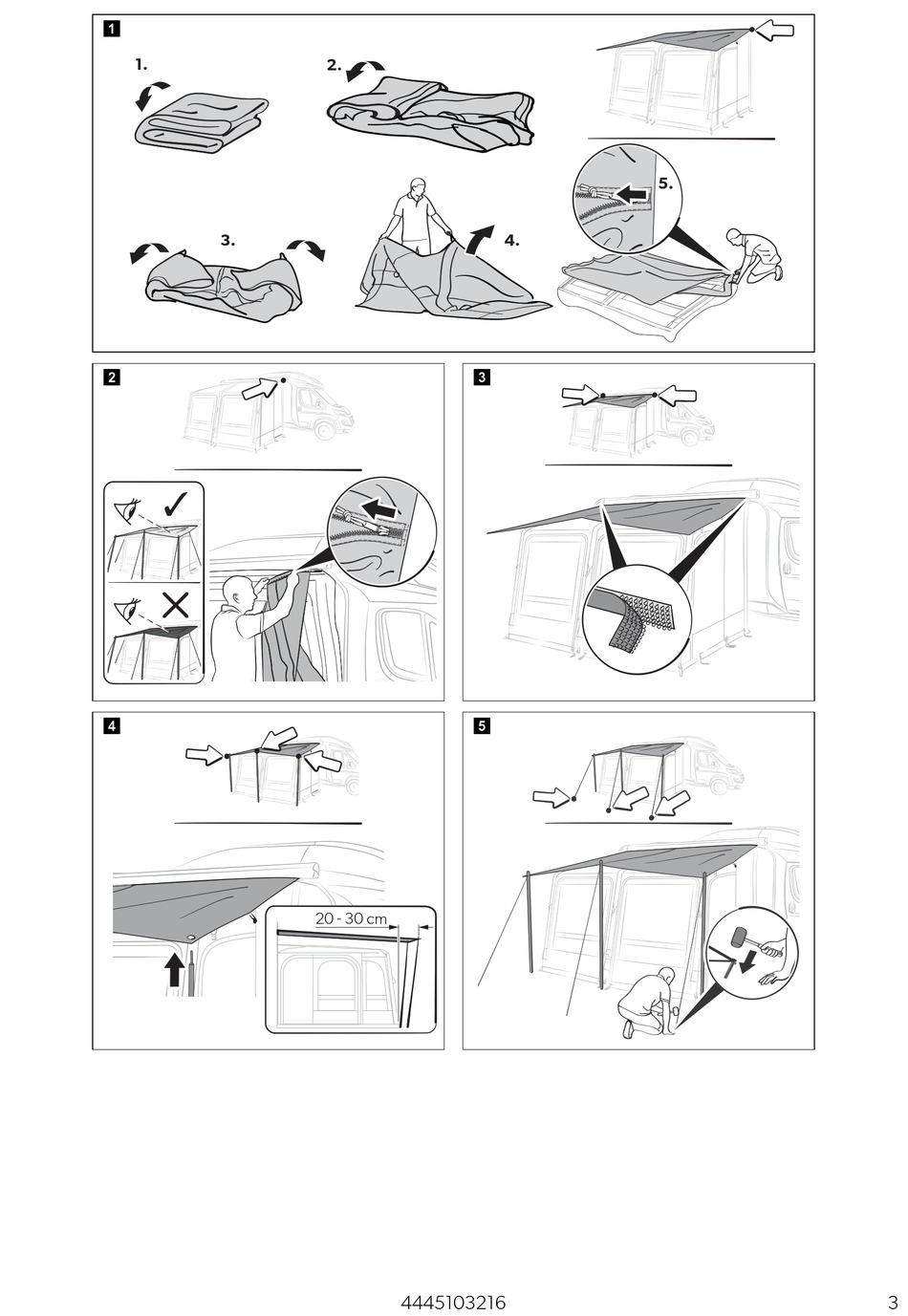 1

1.

2.

3.

4.

5.

2

3

4

20 - 30 cm

5

4445103216

3