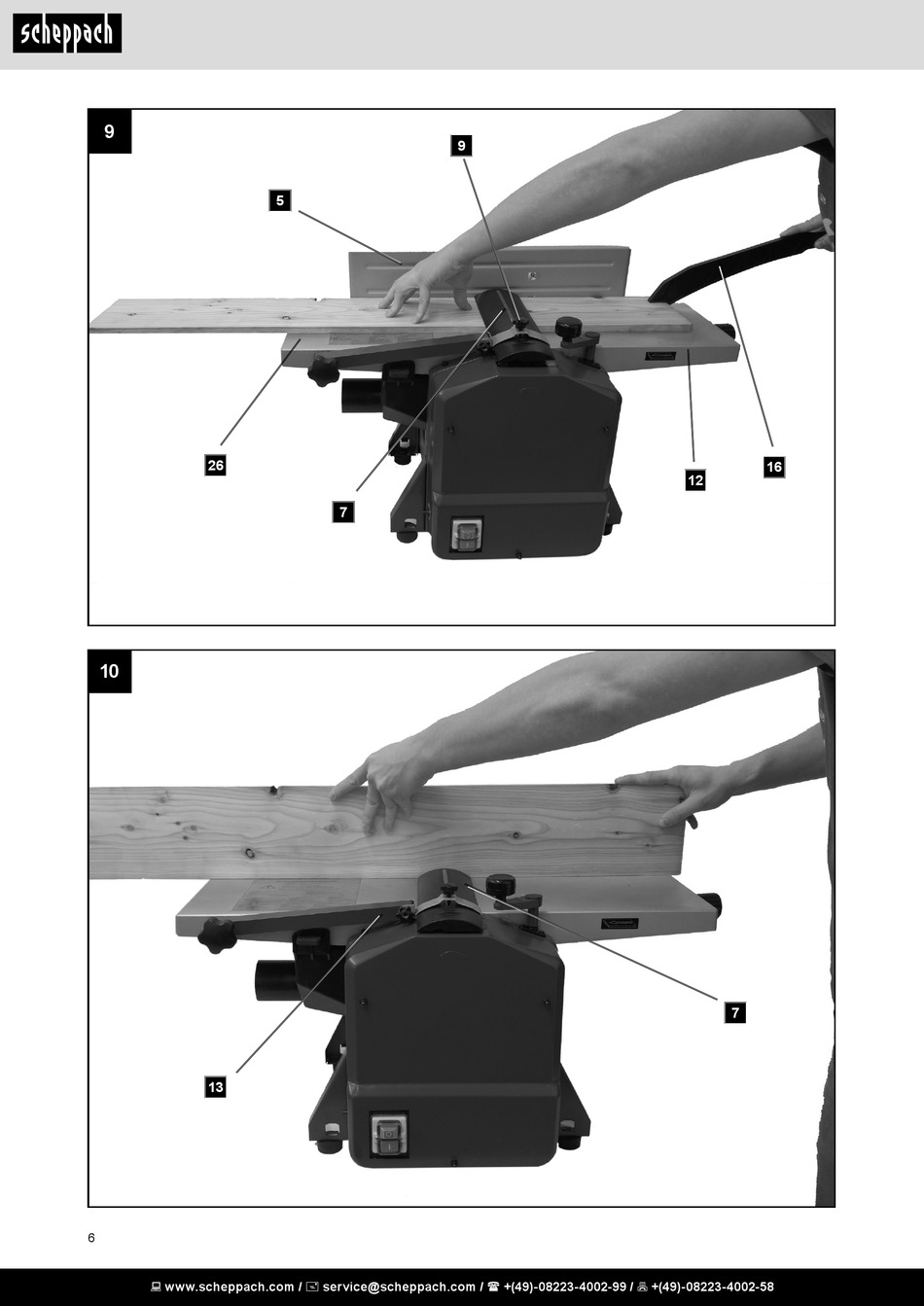 scheppach

9

9

5

26

7

12

16

10

7

13

6

www.scheppach.com / service@scheppach.com / +(49)-08223-4002-99 / +(49)-08223-4002-58