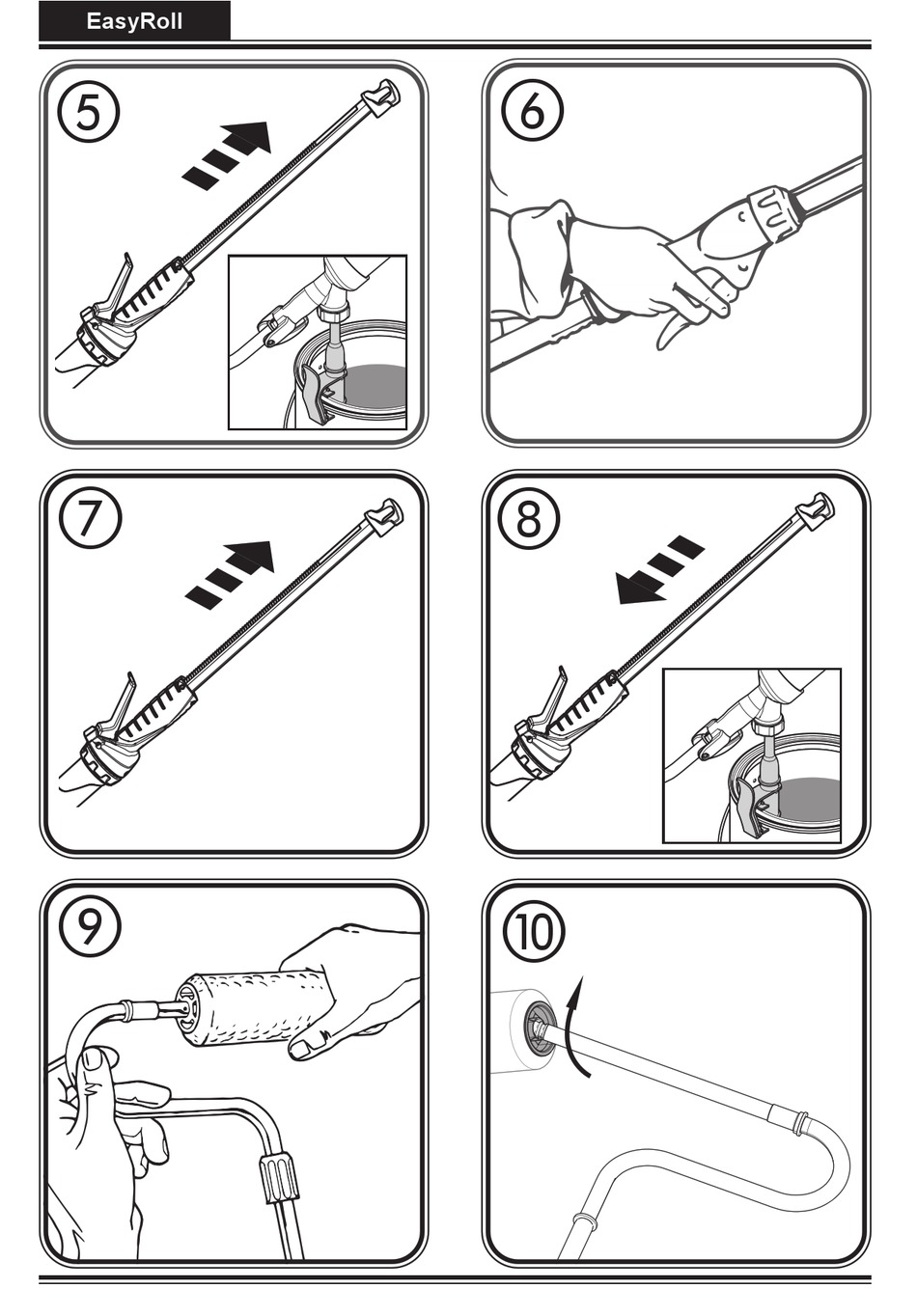 EasyRoll

5

6

7

8

9

10