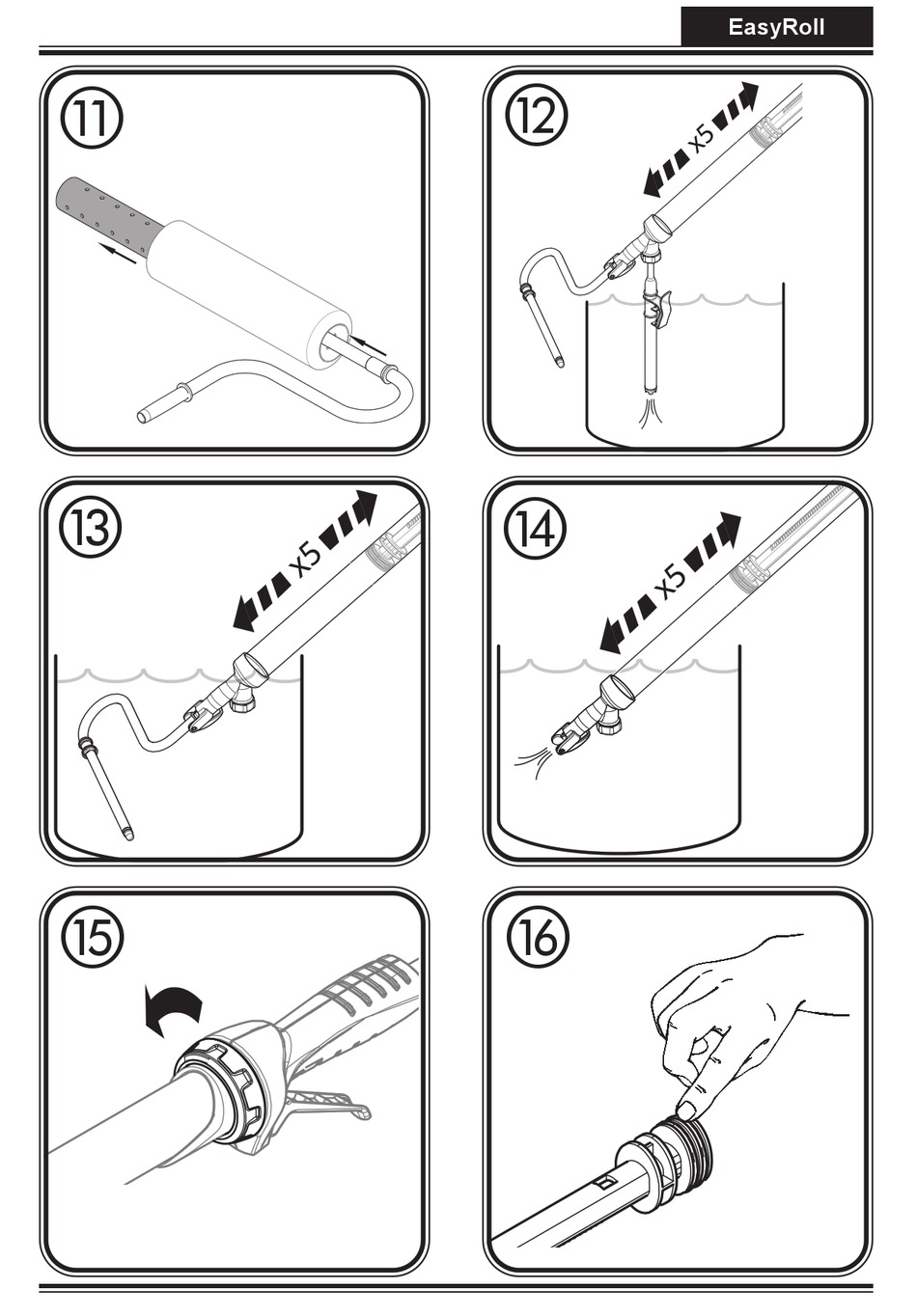 EasyRoll

11

12

x5

13

x5

14

x5

15

16