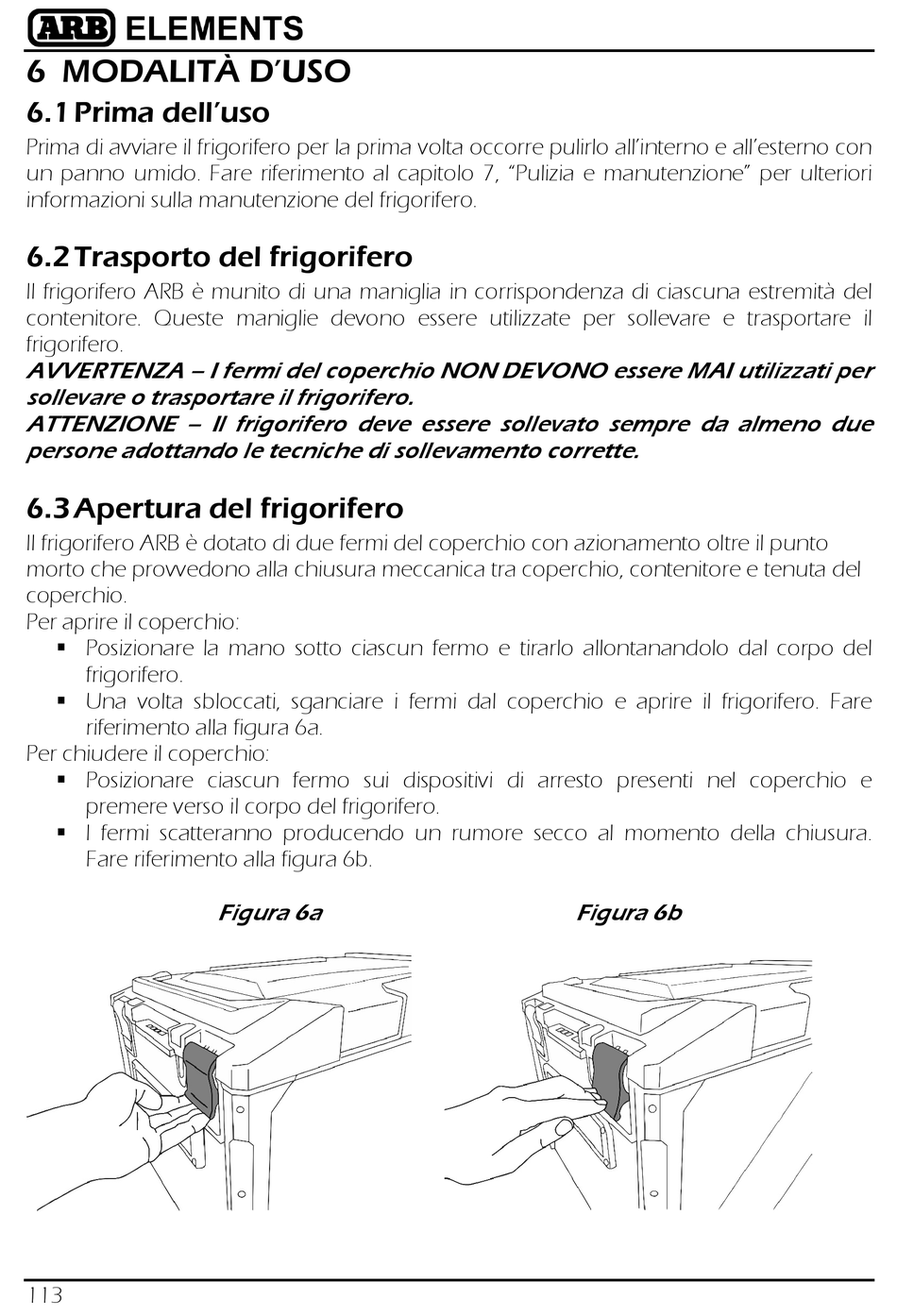 ARB ELEMENTS

6 MODALITÀ D'USO

6.1 Prima dell'uso

Prima di avviare il frigorifero per la prima volta occorre pulirlo all'interno e all'esterno con un panno umido. Fare riferimento al capitolo 7, "Pulizia e manutenzione" per ulteriori informazioni sulla manutenzione del frigorifero.

6.2 Trasporto del frigorifero

Il frigorifero ARB è munito di una maniglia in corrispondenza di ciascuna estremità del contenitore. Queste maniglie devono essere utilizzate per sollevare e trasportare il frigorifero.

AVVERTENZA – I fermi del coperchio NON DEVONO essere MAI utilizzati per sollevare o trasportare il frigorifero.

ATTENZIONE – Il frigorifero deve essere sollevato sempre da almeno due persone adottando le tecniche di sollevamento corrette.

6.3 Apertura del frigorifero

Il frigorifero ARB è dotato di due fermi del coperchio con azionamento oltre il punto morto che provvedono alla chiusura meccanica tra coperchio, contenitore e tenuta del coperchio.

Per aprire il coperchio:

▪ Posizionare la mano sotto ciascun fermo e tirarlo allontanandolo dal corpo del frigorifero.
▪ Una volta sbloccati, sganciare i fermi dal coperchio e aprire il frigorifero. Fare riferimento alla figura 6a.

Per chiudere il coperchio:

▪ Posizionare ciascun fermo sui dispositivi di arresto presenti nel coperchio e premere verso il corpo del frigorifero.
▪ I fermi scatteranno producendo un rumore secco al momento della chiusura. Fare riferimento alla figura 6b.

Figura 6a

Figura 6b

113