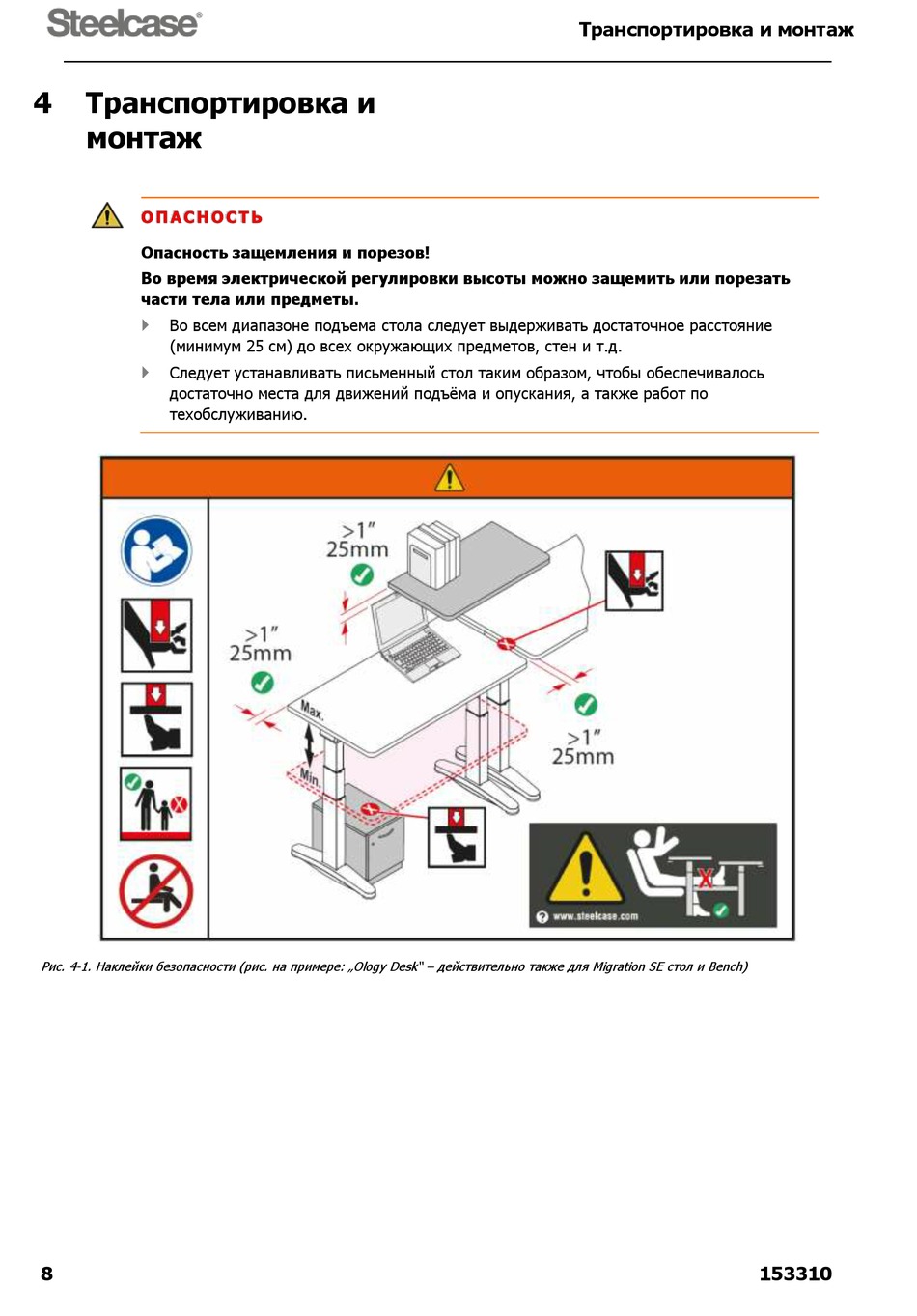 Steelcase®

Транспортировка и монтаж

4 Транспортировка и монтаж

ОПАСНОСТЬ

Опасность защемления и порезов!

Во время электрической регулировки высоты можно защемить или порезать части тела или предметы.

Во всем диапазоне подъема стола следует выдерживать достаточное расстояние (минимум 25 см) до всех окружающих предметов, стен и т.д.

Следует устанавливать письменный стол таким образом, чтобы обеспечивалось достаточно места для движений подъёма и опускания, а также работ по техобслуживанию.

>1"
25mm

>1"
25mm

>1"
25mm

Max.

Min.

www.steelcase.com

Рис. 4-1. Наклейки безопасности (рис. на примере: „Ology Desk" – действительно также для Migration SE стол и Bench)

8

153310