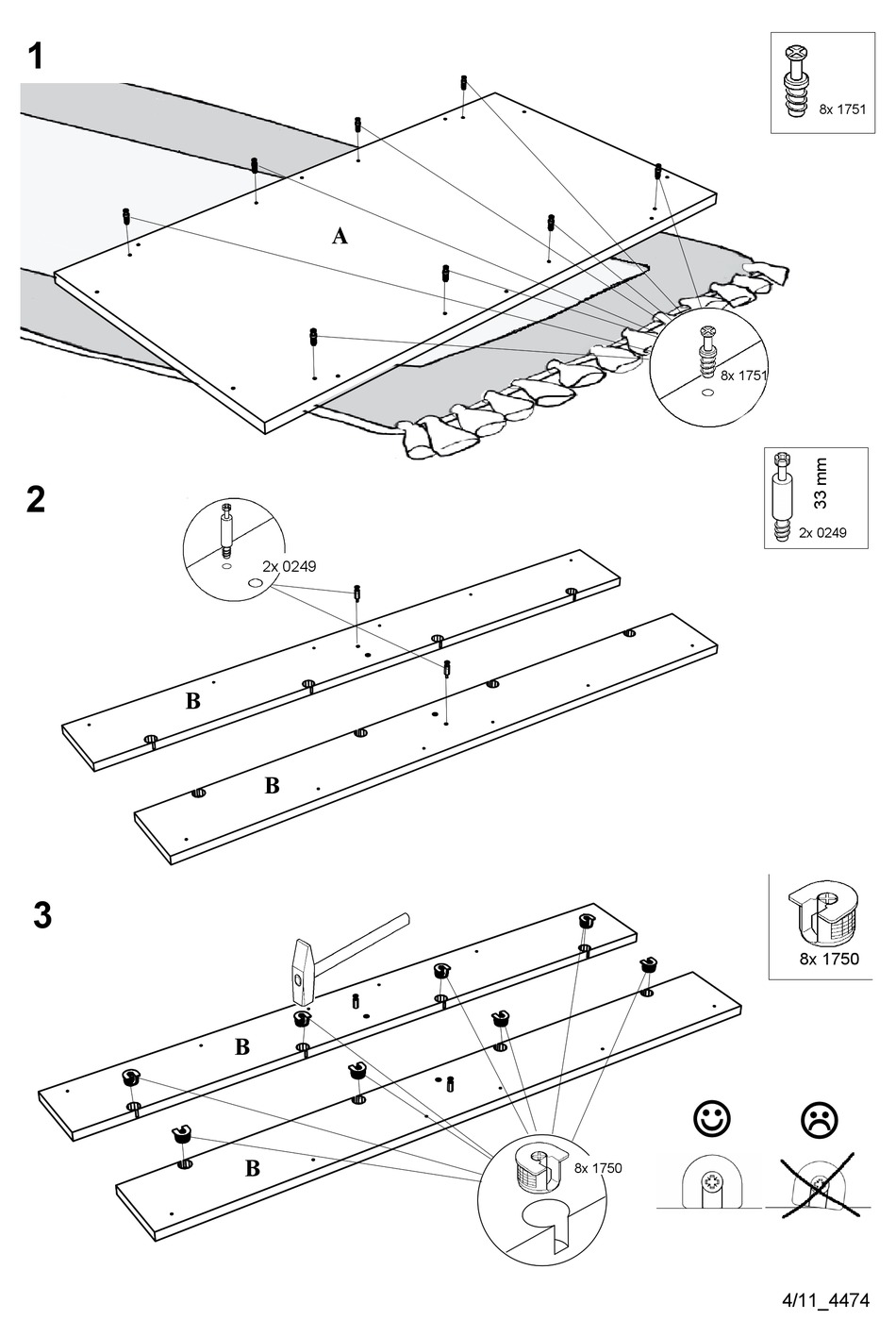 1

8x 1751

A

8x 1751

2

33 mm

2x 0249

2x 0249

B

B

3

8x 1750

B

B

8x 1750

4/11_4474