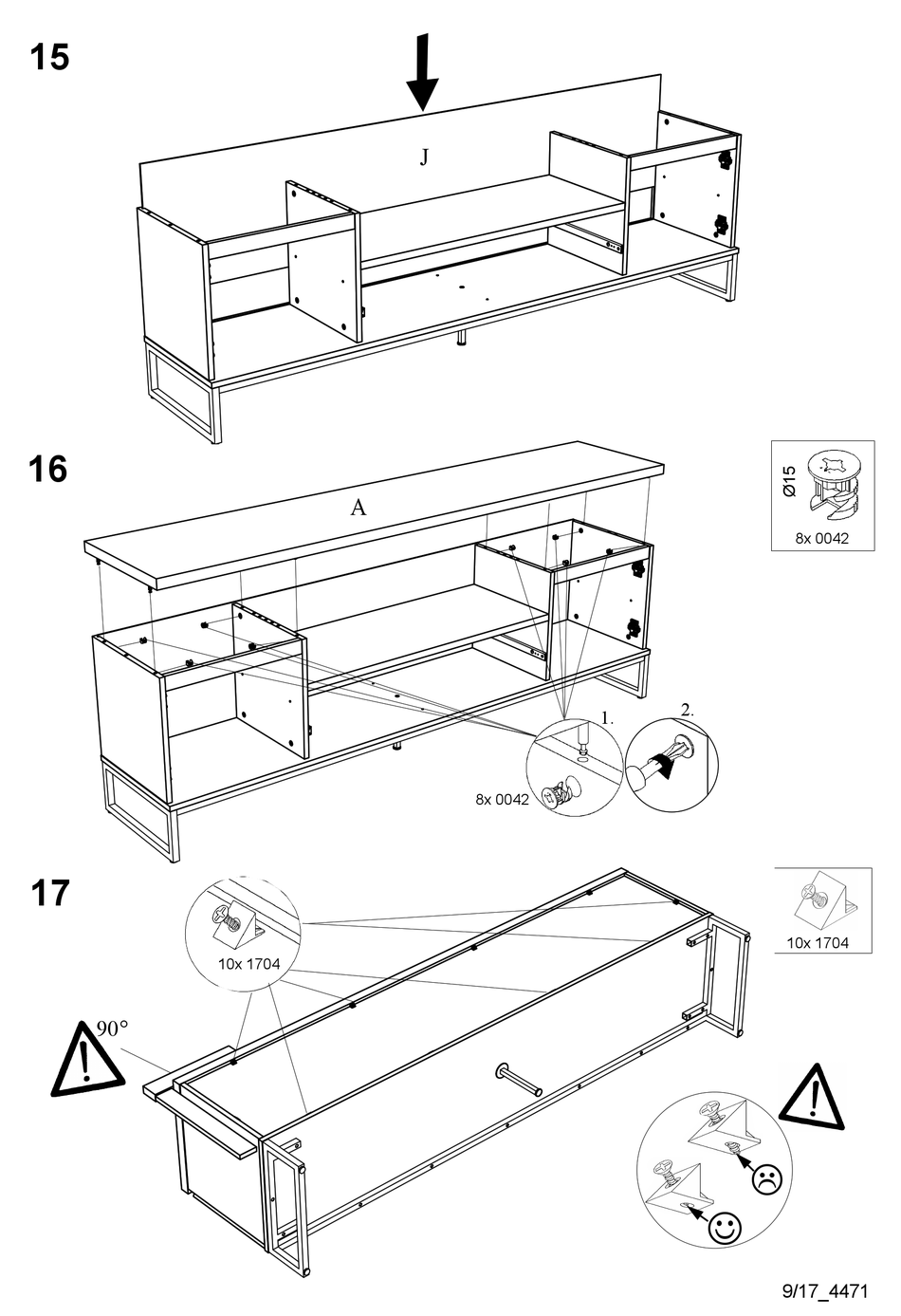 15

J

16

A

Ø15

8x 0042

1.

2.

8x 0042

17

10x 1704

10x 1704

90°

9/17_4471