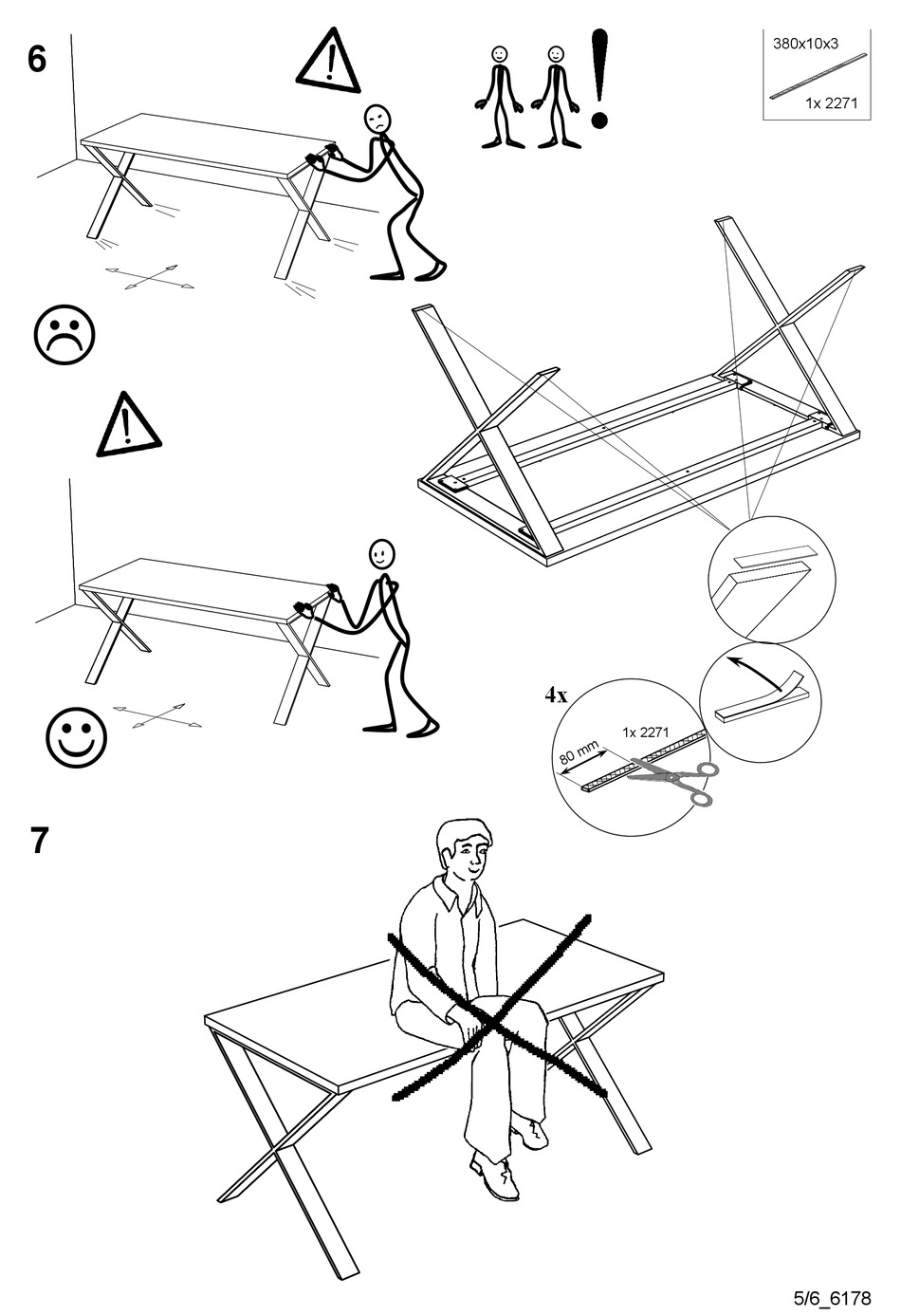 6

380x10x3

1x 2271

4x

1x 2271

80 mm

7

5/6_6178