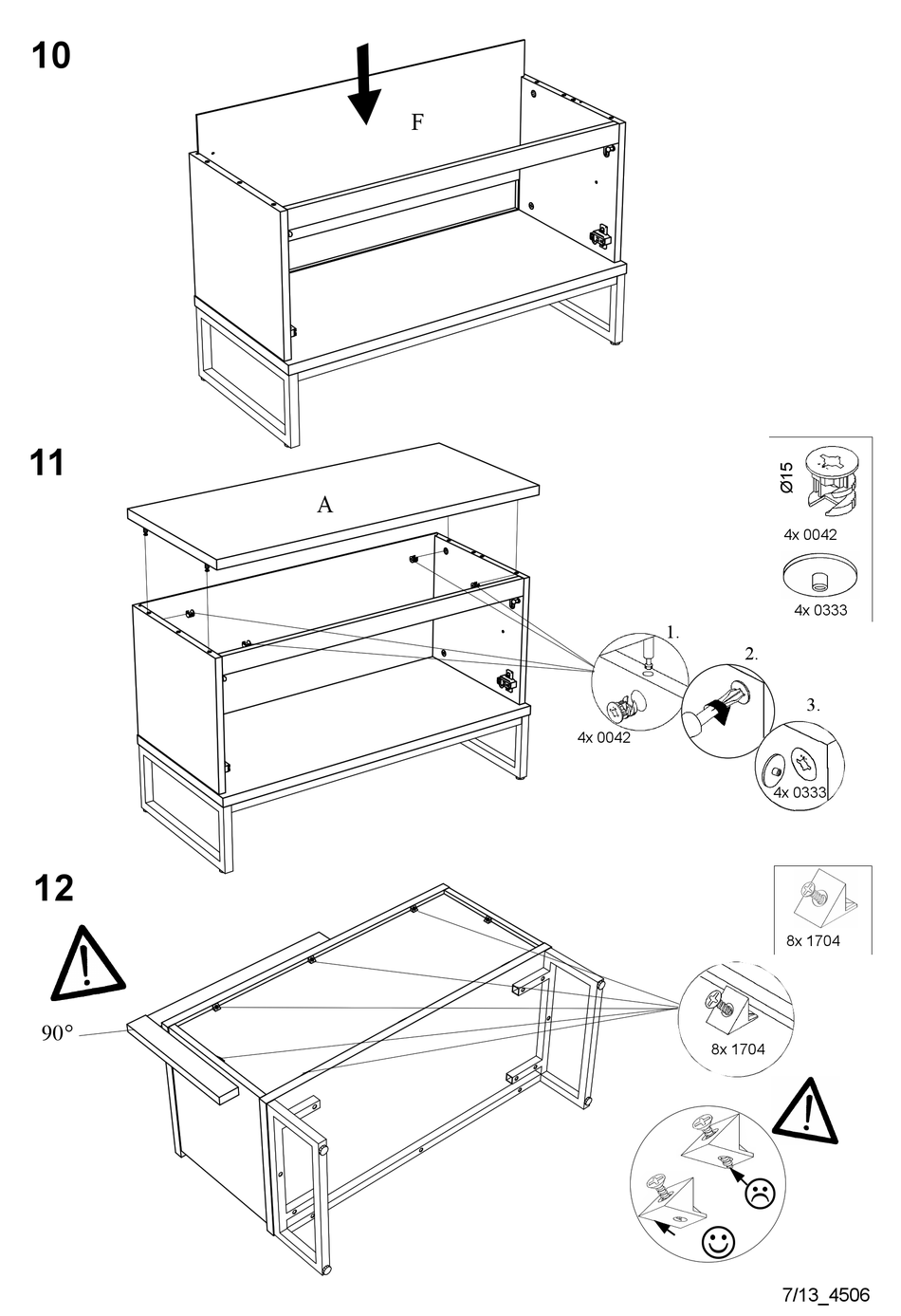 10

F

11

A

Ø15

4x 0042

4x 0333

1.

2.

3.

4x 0042

4x 0333

12

8x 1704

90°

8x 1704

7/13_4506