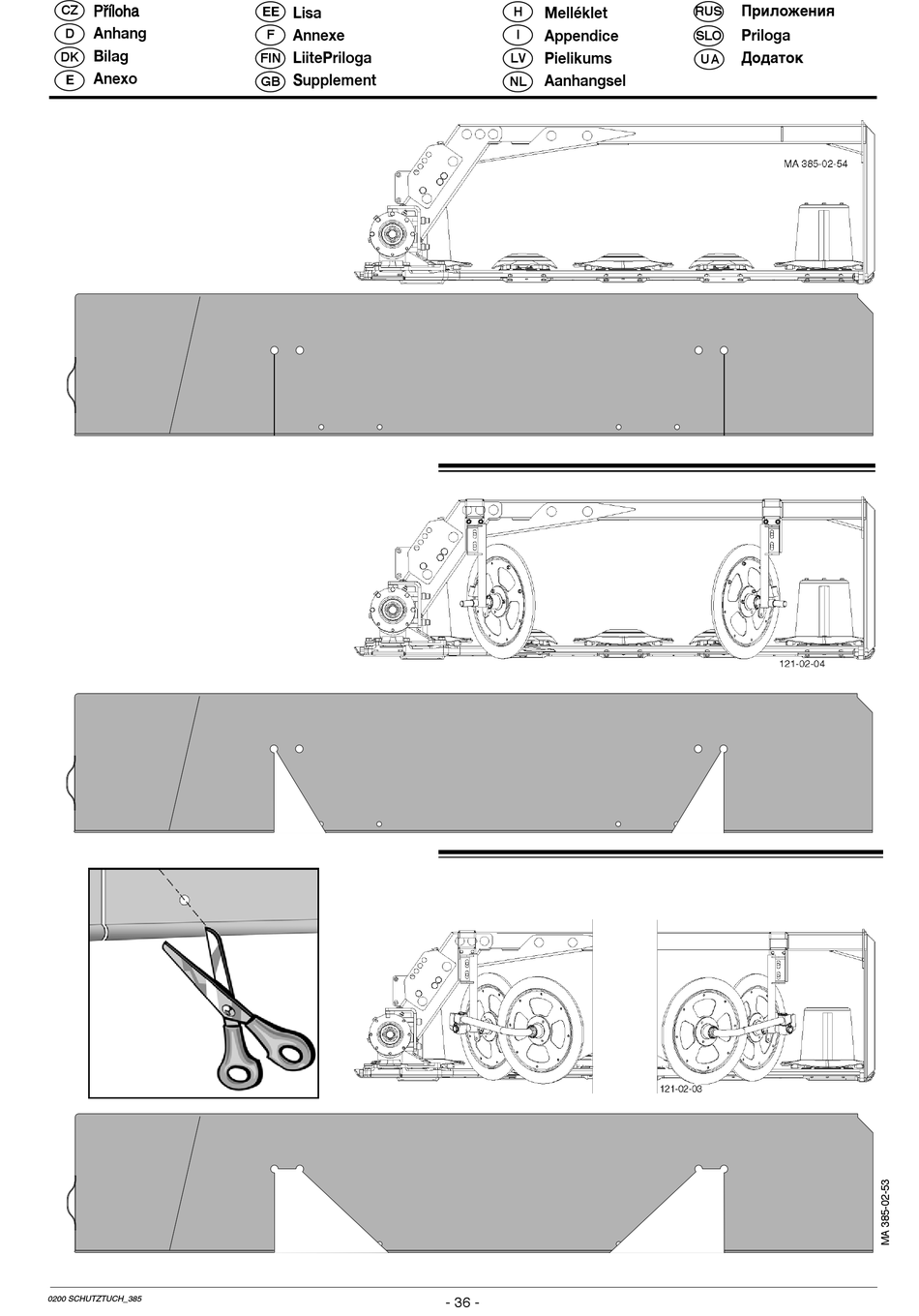 CZ Příloha
D Anhang
DK Bilag
E Anexo

EE Lisa
F Annexe
FIN LiitePriloga
GB Supplement

H Melléklet
I Appendice
LV Pielikums
NL Aanhangsel

RUS Приложения
SLO Priloga
UA Додаток

MA 385-02-54

121-02-04

121-02-03

MA 385-02-53

0200 SCHUTZTUCH_385

- 36 -