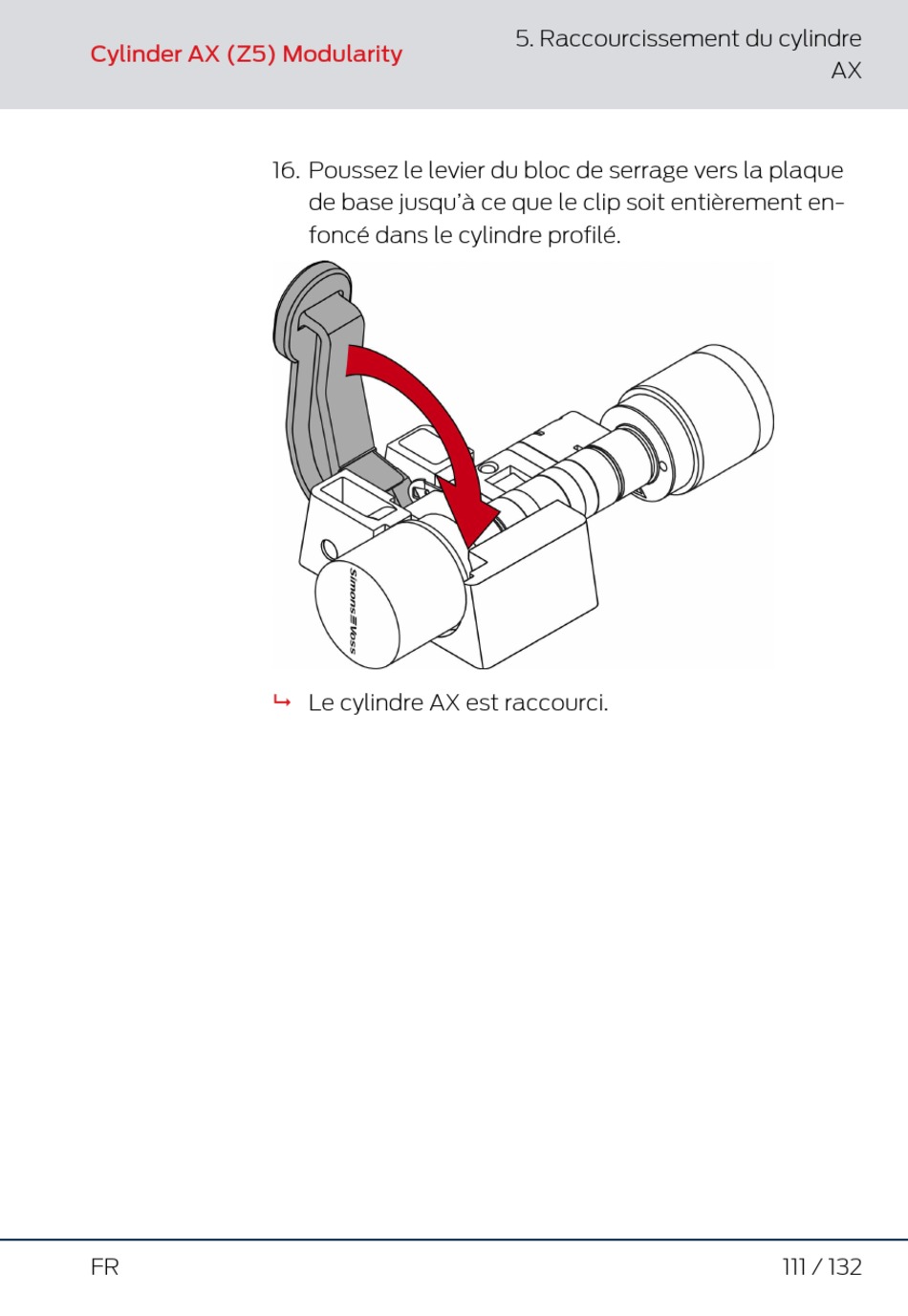 Cylinder AX (Z5) Modularity

5. Raccourcissement du cylindre AX

16. Poussez le levier du bloc de serrage vers la plaque de base jusqu'à ce que le clip soit entièrement enfoncé dans le cylindre profilé.

Simons≡Voss

↳ Le cylindre AX est raccourci.

FR

111 / 132