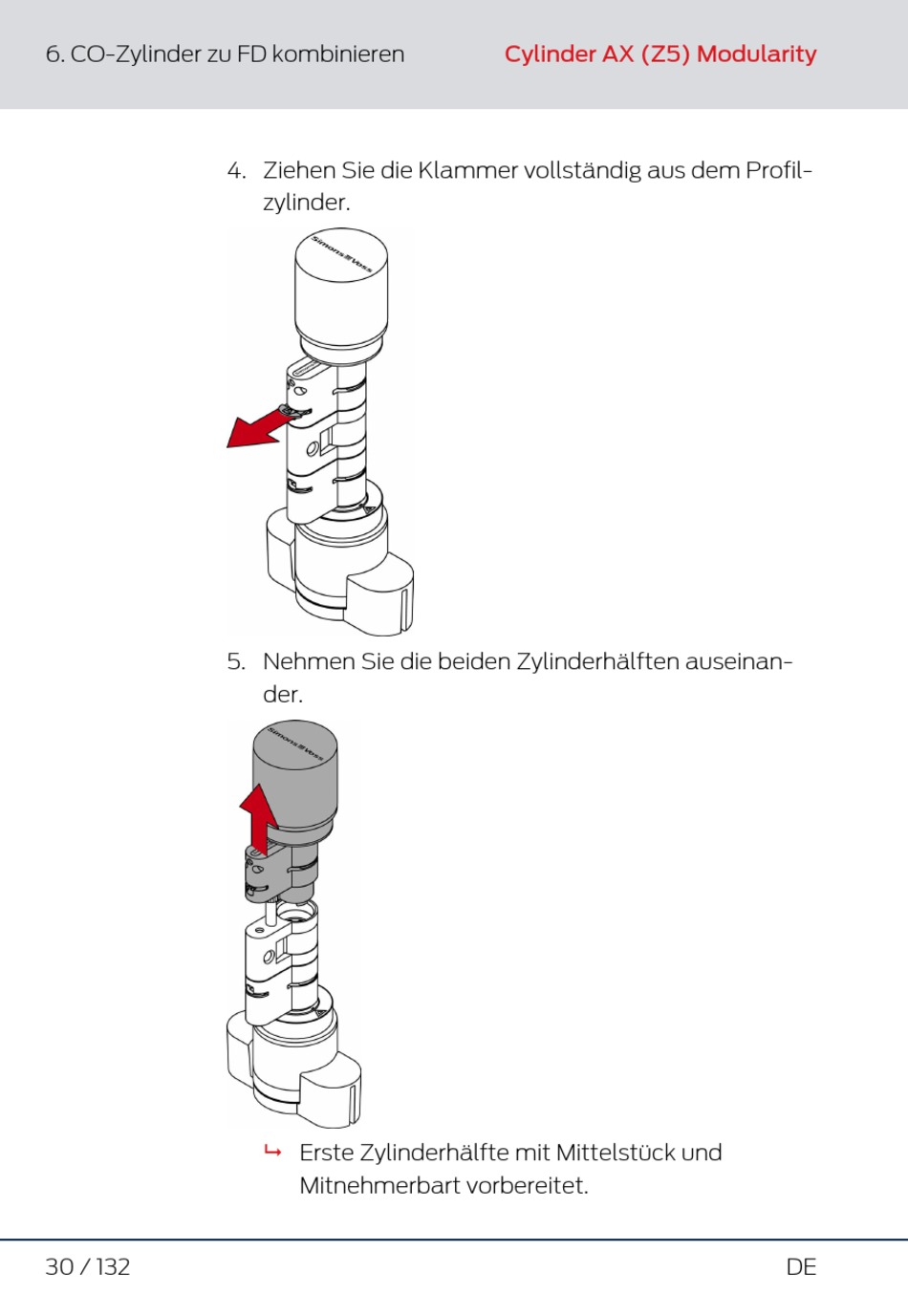 6. CO-Zylinder zu FD kombinieren

Cylinder AX (Z5) Modularity

4. Ziehen Sie die Klammer vollständig aus dem Profilzylinder.

SimonsVoss

5. Nehmen Sie die beiden Zylinderhälften auseinander.

SimonsVoss

↳ Erste Zylinderhälfte mit Mittelstück und Mitnehmerbart vorbereitet.

30 / 132

DE