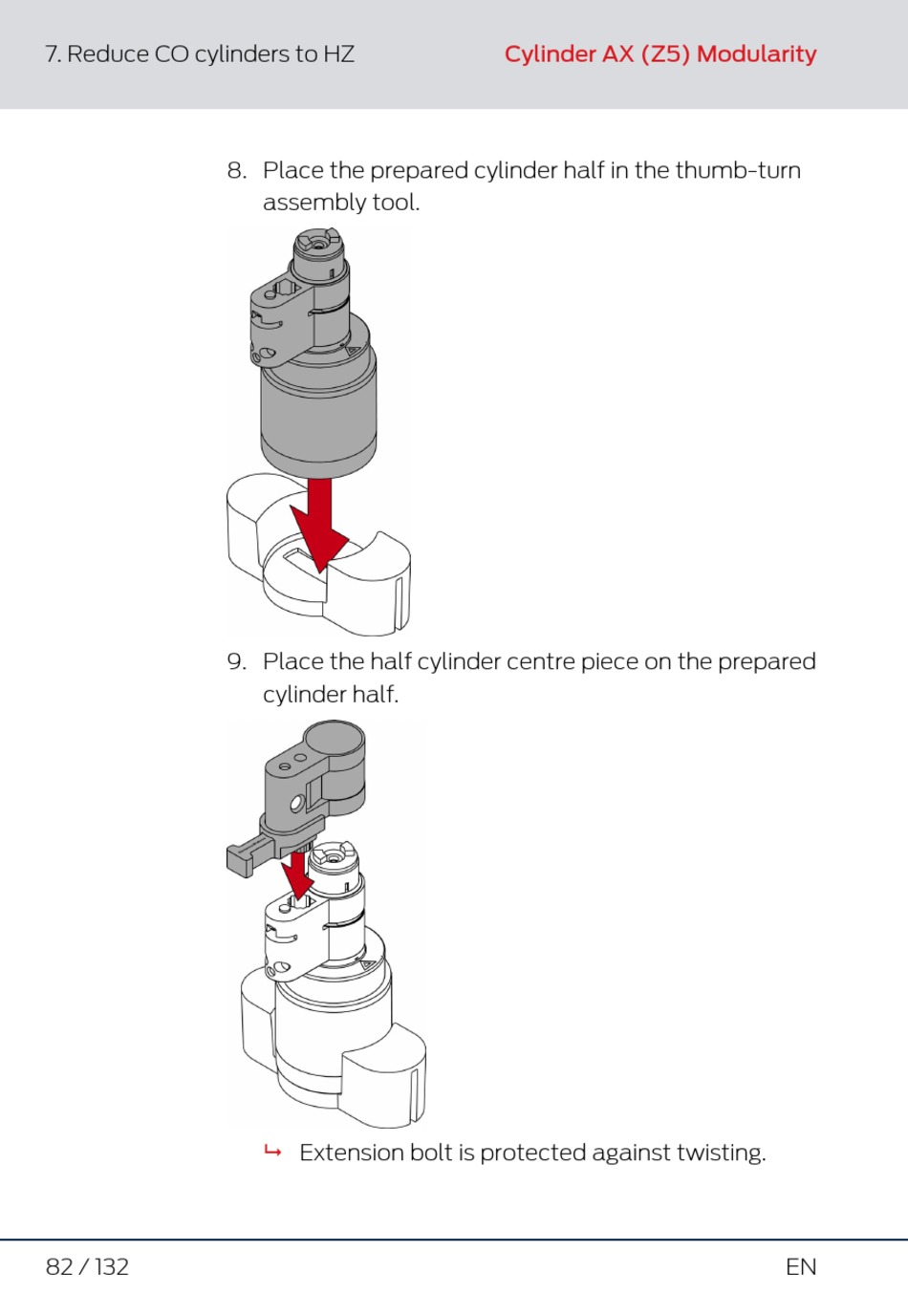 7. Reduce CO cylinders to HZ

Cylinder AX (Z5) Modularity

8. Place the prepared cylinder half in the thumb-turn assembly tool.

9. Place the half cylinder centre piece on the prepared cylinder half.

↳ Extension bolt is protected against twisting.

82 / 132

EN