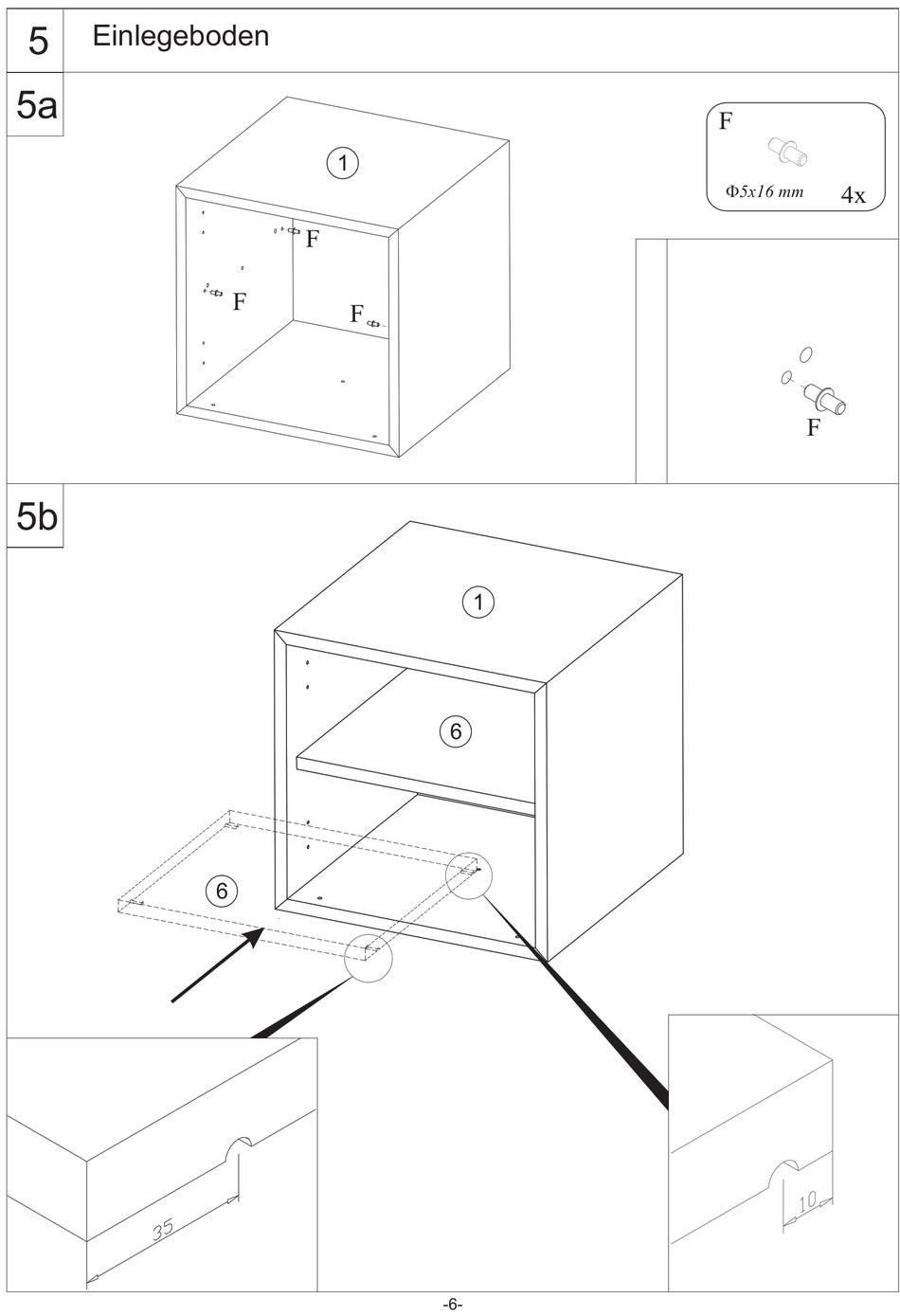 5 Einlegeboden

5a

1

F

F

F

F

Φ5x16 mm 4x

F

5b

1

6

6

35

10

-6-