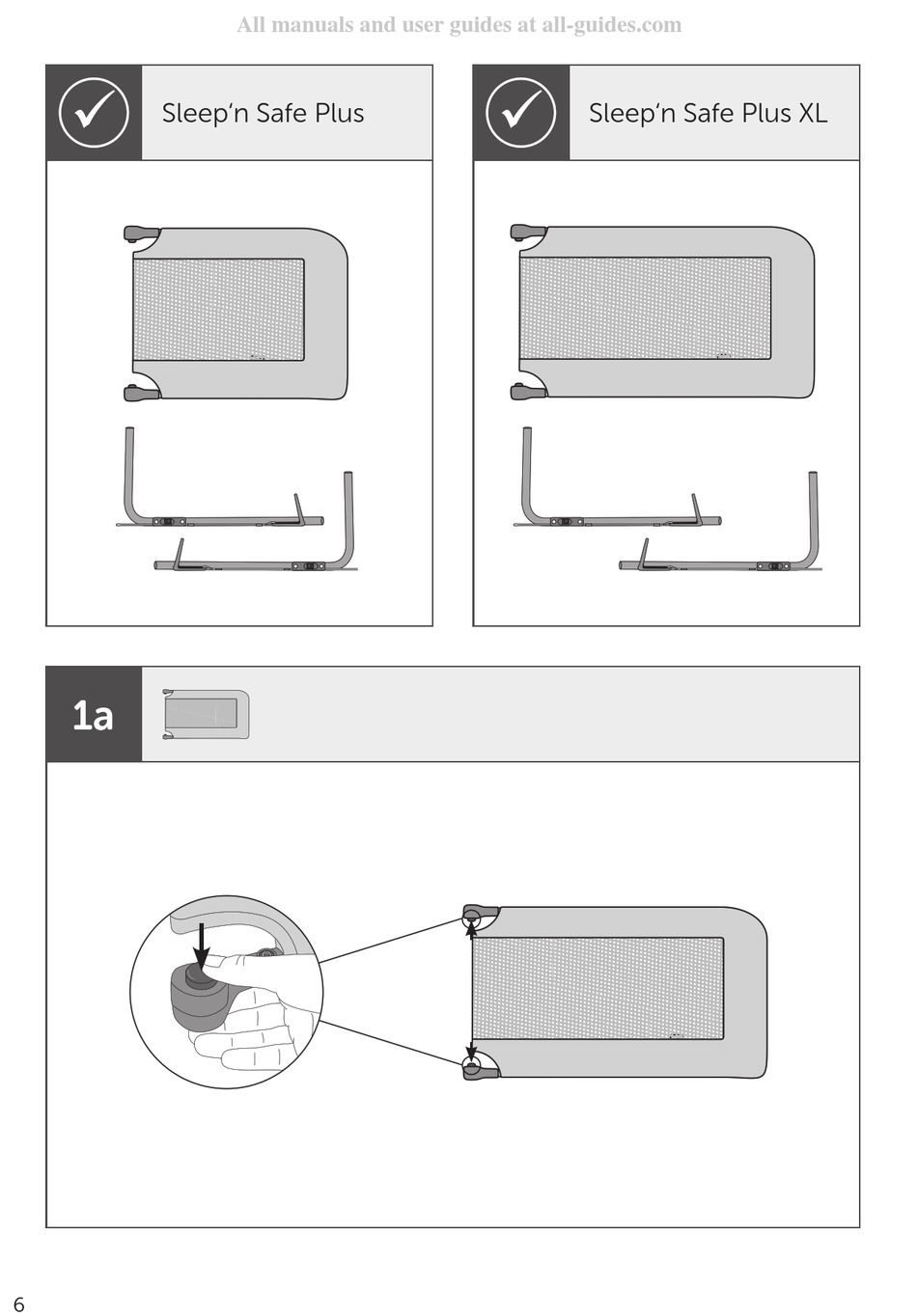 All manuals and user guides at all-guides.com

Sleep‘n Safe Plus

Sleep‘n Safe Plus XL

1a

6