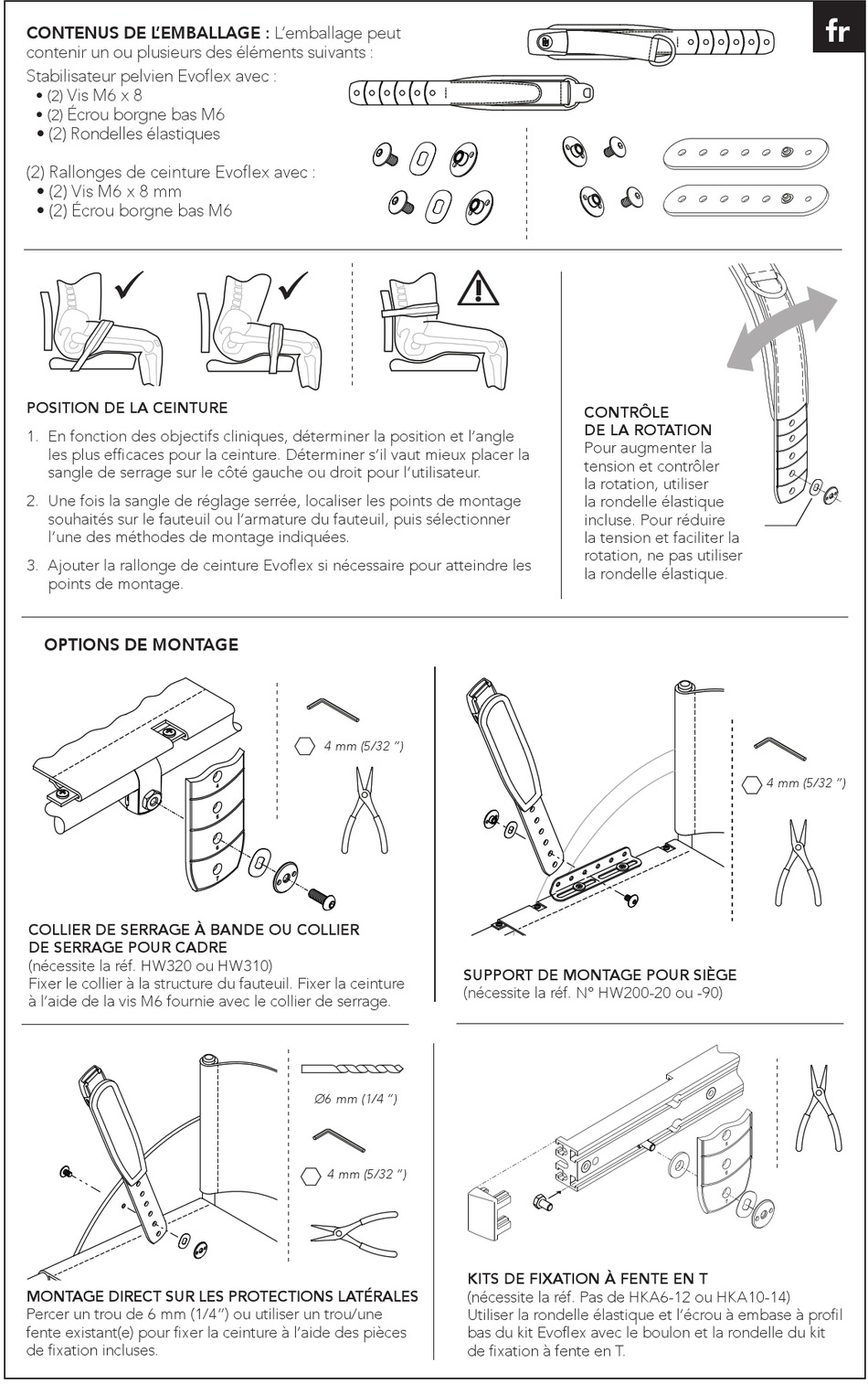 fr

CONTENUS DE L'EMBALLAGE : L'emballage peut contenir un ou plusieurs des éléments suivants :
Stabilisateur pelvien Evoflex avec :
• (2) Vis M6 x 8
• (2) Écrou borgne bas M6
• (2) Rondelles élastiques

(2) Rallonges de ceinture Evoflex avec :
• (2) Vis M6 x 8 mm
• (2) Écrou borgne bas M6

POSITION DE LA CEINTURE

1. En fonction des objectifs cliniques, déterminer la position et l'angle les plus efficaces pour la ceinture. Déterminer s'il vaut mieux placer la sangle de serrage sur le côté gauche ou droit pour l'utilisateur.

2. Une fois la sangle de réglage serrée, localiser les points de montage souhaités sur le fauteuil ou l'armature du fauteuil, puis sélectionner l'une des méthodes de montage indiquées.

3. Ajouter la rallonge de ceinture Evoflex si nécessaire pour atteindre les points de montage.

CONTRÔLE DE LA ROTATION
Pour augmenter la tension et contrôler la rotation, utiliser la rondelle élastique incluse. Pour réduire la tension et faciliter la rotation, ne pas utiliser la rondelle élastique.

OPTIONS DE MONTAGE

4 mm (5/32 ")

COLLIER DE SERRAGE À BANDE OU COLLIER DE SERRAGE POUR CADRE
(nécessite la réf. HW320 ou HW310)
Fixer le collier à la structure du fauteuil. Fixer la ceinture à l'aide de la vis M6 fournie avec le collier de serrage.

4 mm (5/32 ")

SUPPORT DE MONTAGE POUR SIÈGE
(nécessite la réf. N° HW200-20 ou -90)

Ø6 mm (1/4 ")

4 mm (5/32 ")

MONTAGE DIRECT SUR LES PROTECTIONS LATÉRALES
Percer un trou de 6 mm (1/4") ou utiliser un trou/une fente existant(e) pour fixer la ceinture à l'aide des pièces de fixation incluses.

KITS DE FIXATION À FENTE EN T
(nécessite la réf. Pas de HKA6-12 ou HKA10-14)
Utiliser la rondelle élastique et l'écrou à embase à profil bas du kit Evoflex avec le boulon et la rondelle du kit de fixation à fente en T.