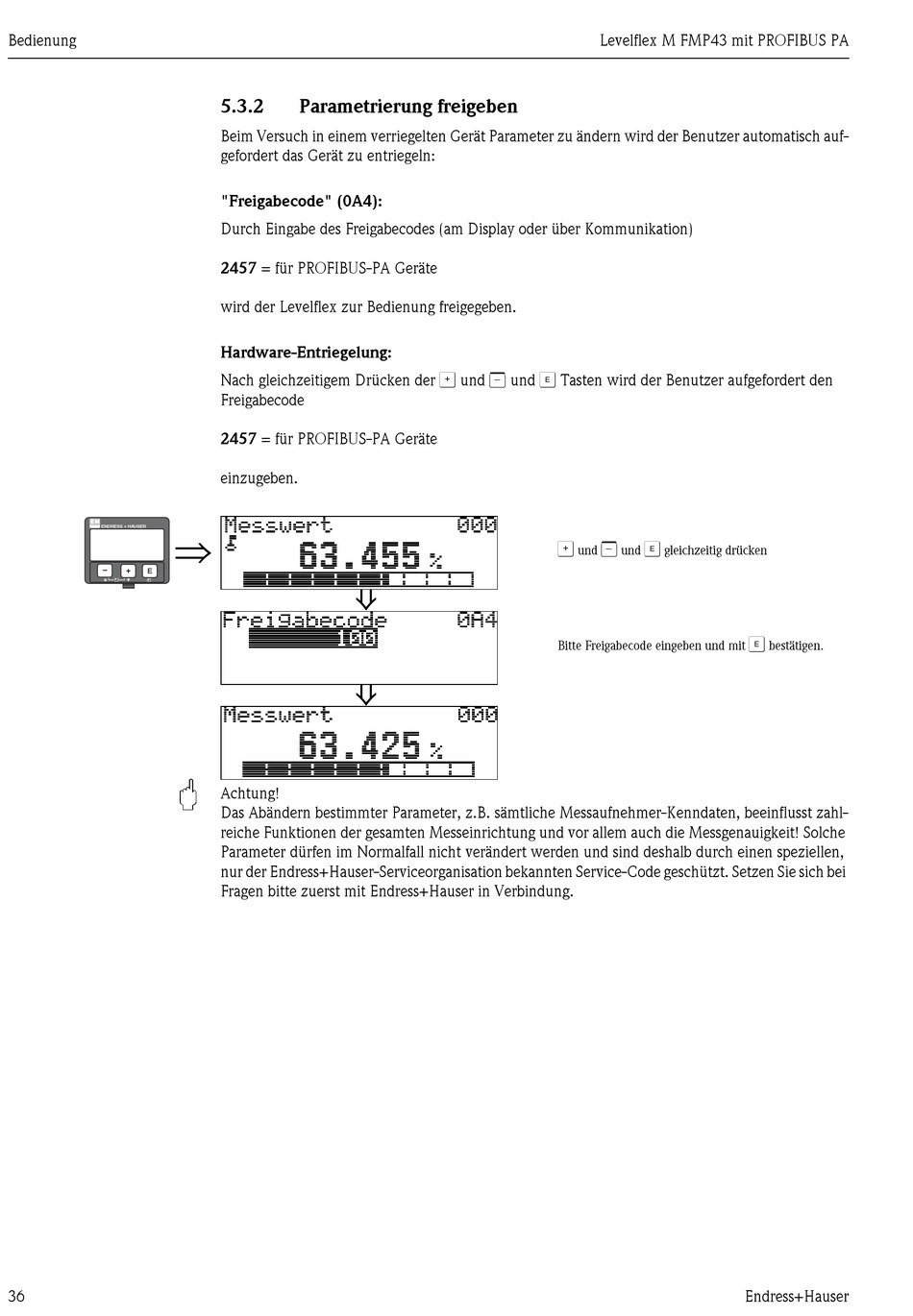 Bedienung

Levelflex M FMP43 mit PROFIBUS PA

5.3.2 Parametrierung freigeben

Beim Versuch in einem verriegelten Gerät Parameter zu ändern wird der Benutzer automatisch aufgefordert das Gerät zu entriegeln:

"Freigabecode" (0A4):

Durch Eingabe des Freigabecodes (am Display oder über Kommunikation)

2457 = für PROFIBUS-PA Geräte

wird der Levelflex zur Bedienung freigegeben.

Hardware-Entriegelung:

Nach gleichzeitigem Drücken der + und − und E Tasten wird der Benutzer aufgefordert den Freigabecode

2457 = für PROFIBUS-PA Geräte

einzugeben.

ENDRESS + HAUSER

− + E

Messwert 000
63.455 %

+ und − und E gleichzeitig drücken

Freigabecode 0A4
100

Bitte Freigabecode eingeben und mit E bestätigen.

Messwert 000
63.425 %

Achtung!
Das Abändern bestimmter Parameter, z.B. sämtliche Messaufnehmer-Kenndaten, beeinflusst zahlreiche Funktionen der gesamten Messeinrichtung und vor allem auch die Messgenauigkeit! Solche Parameter dürfen im Normalfall nicht verändert werden und sind deshalb durch einen speziellen, nur der Endress+Hauser-Serviceorganisation bekannten Service-Code geschützt. Setzen Sie sich bei Fragen bitte zuerst mit Endress+Hauser in Verbindung.

36

Endress+Hauser