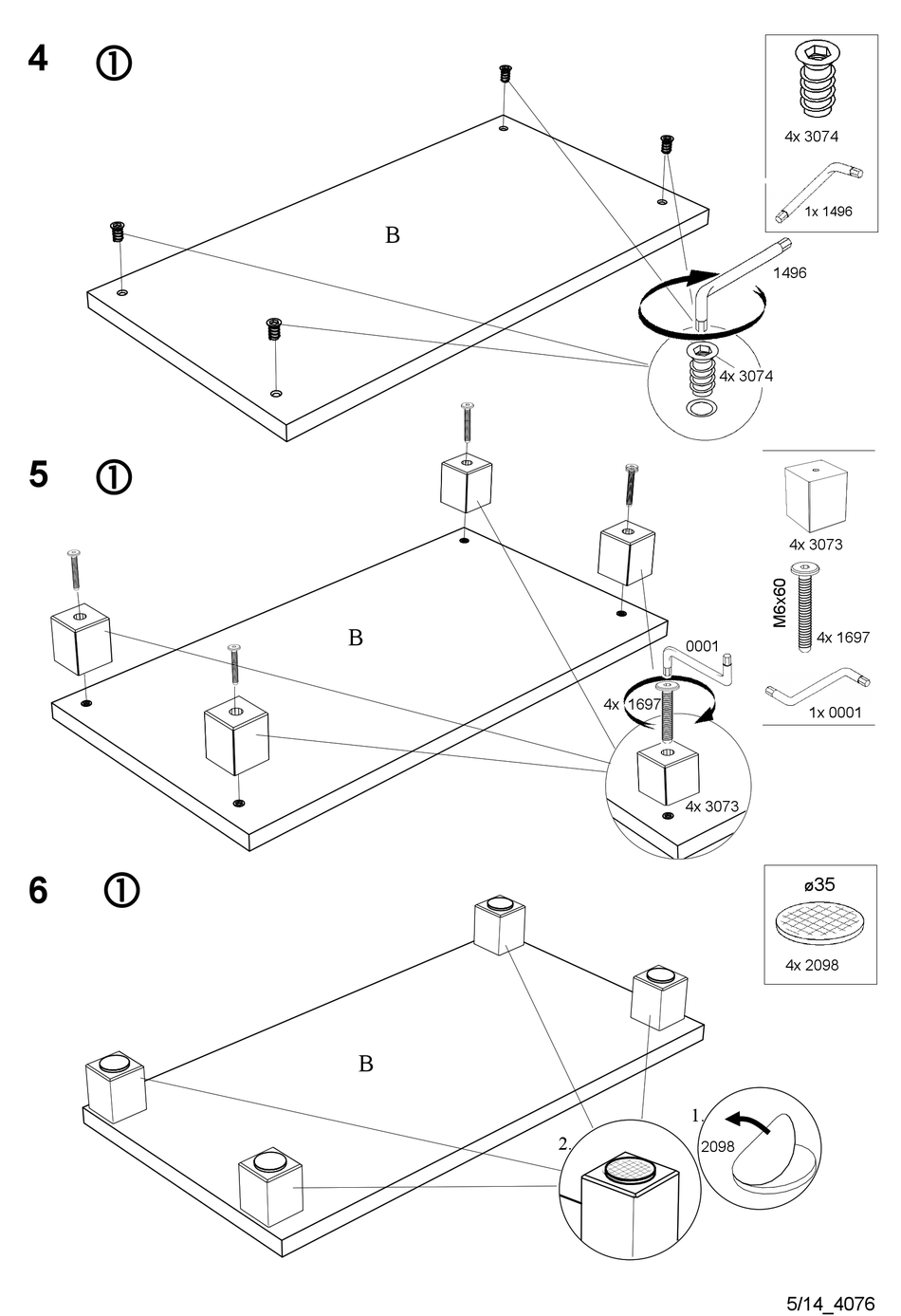 4 ①

B

4x 3074

1x 1496

1496

4x 3074

5 ①

B

4x 3073

M6x60

4x 1697

1x 0001

0001

4x 1697

4x 3073

6 ①

B

ø35

4x 2098

1.

2098

2.

5/14_4076