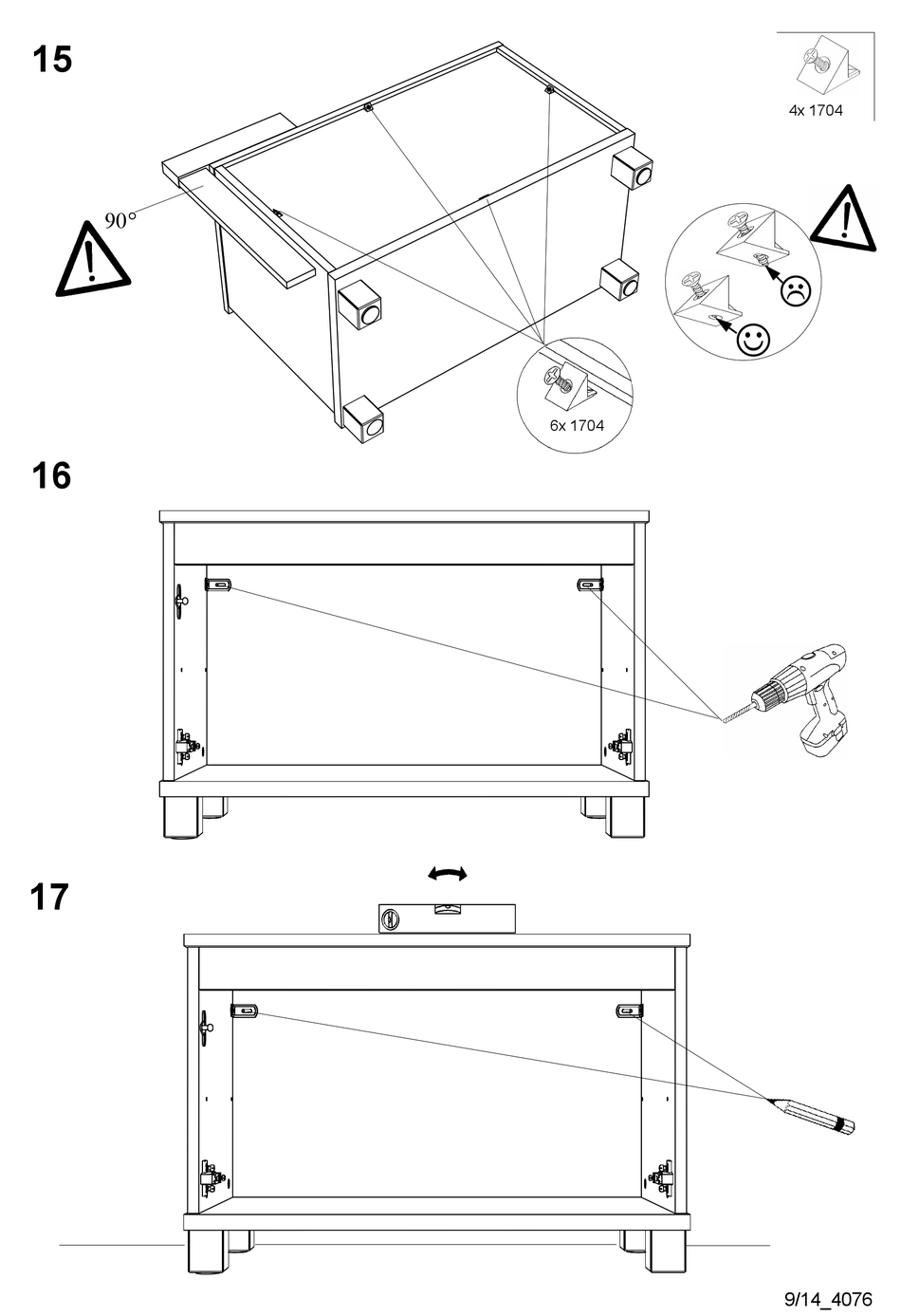 15

4x 1704

90°

6x 1704

16

17

9/14_4076