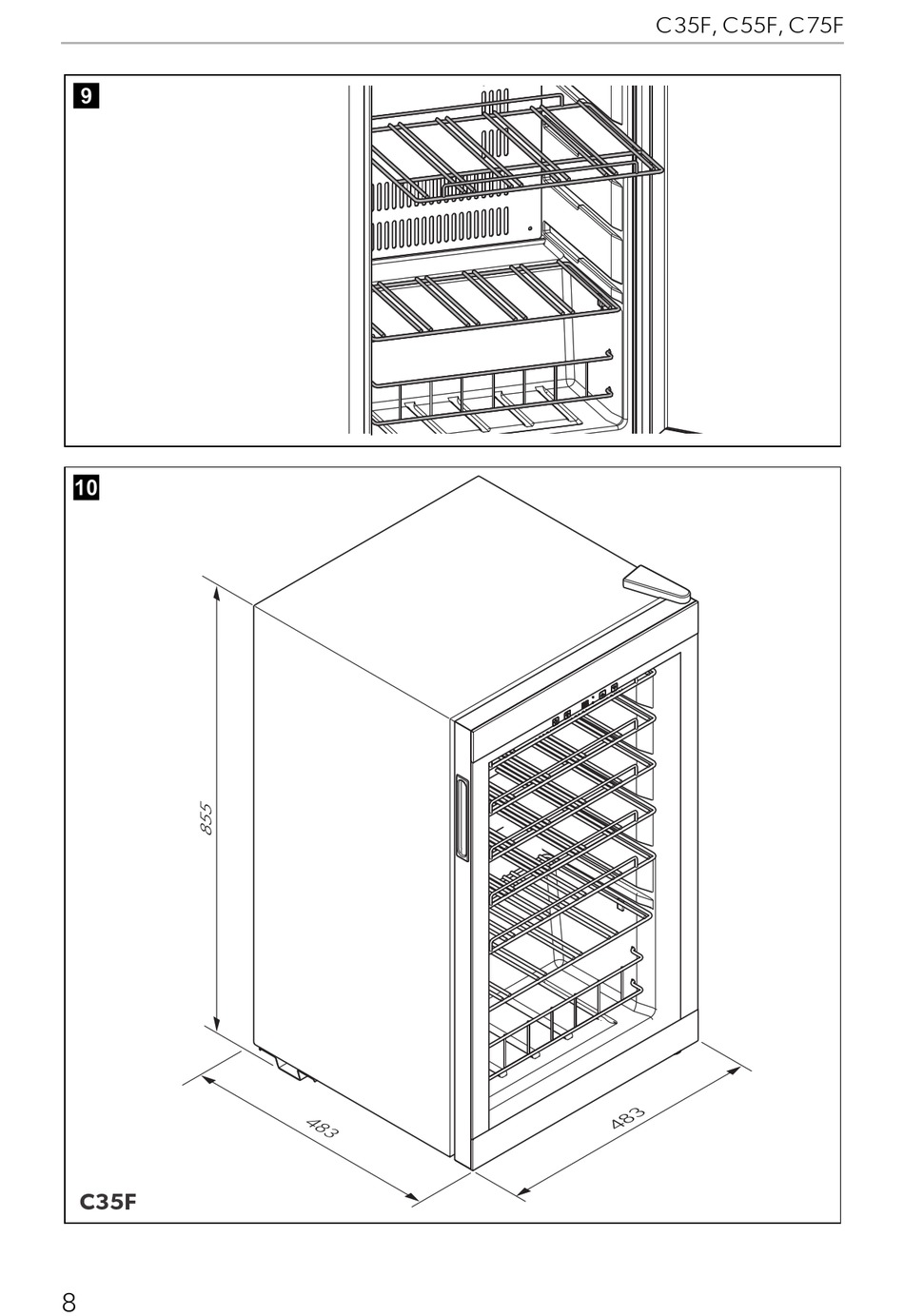 C35F, C55F, C75F

9

10

855

483

483

C35F

8