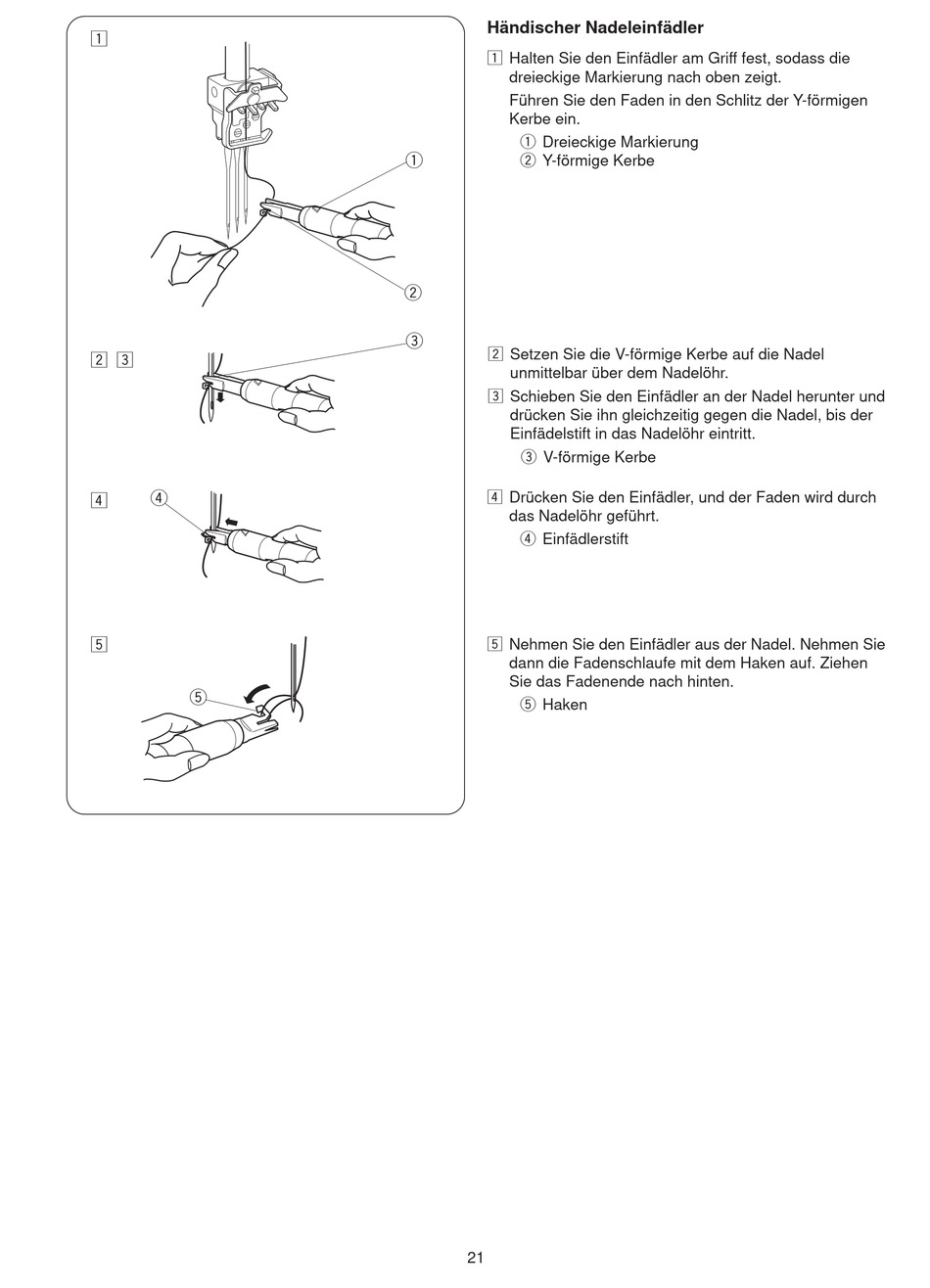 1

① 

②

2 3

③

4

④

5

⑤

Händischer Nadeleinfädler

1 Halten Sie den Einfädler am Griff fest, sodass die dreieckige Markierung nach oben zeigt.

Führen Sie den Faden in den Schlitz der Y-förmigen Kerbe ein.

① Dreieckige Markierung
② Y-förmige Kerbe

2 Setzen Sie die V-förmige Kerbe auf die Nadel unmittelbar über dem Nadelöhr.

3 Schieben Sie den Einfädler an der Nadel herunter und drücken Sie ihn gleichzeitig gegen die Nadel, bis der Einfädelstift in das Nadelöhr eintritt.

③ V-förmige Kerbe

4 Drücken Sie den Einfädler, und der Faden wird durch das Nadelöhr geführt.

④ Einfädlerstift

5 Nehmen Sie den Einfädler aus der Nadel. Nehmen Sie dann die Fadenschlaufe mit dem Haken auf. Ziehen Sie das Fadenende nach hinten.

⑤ Haken

21