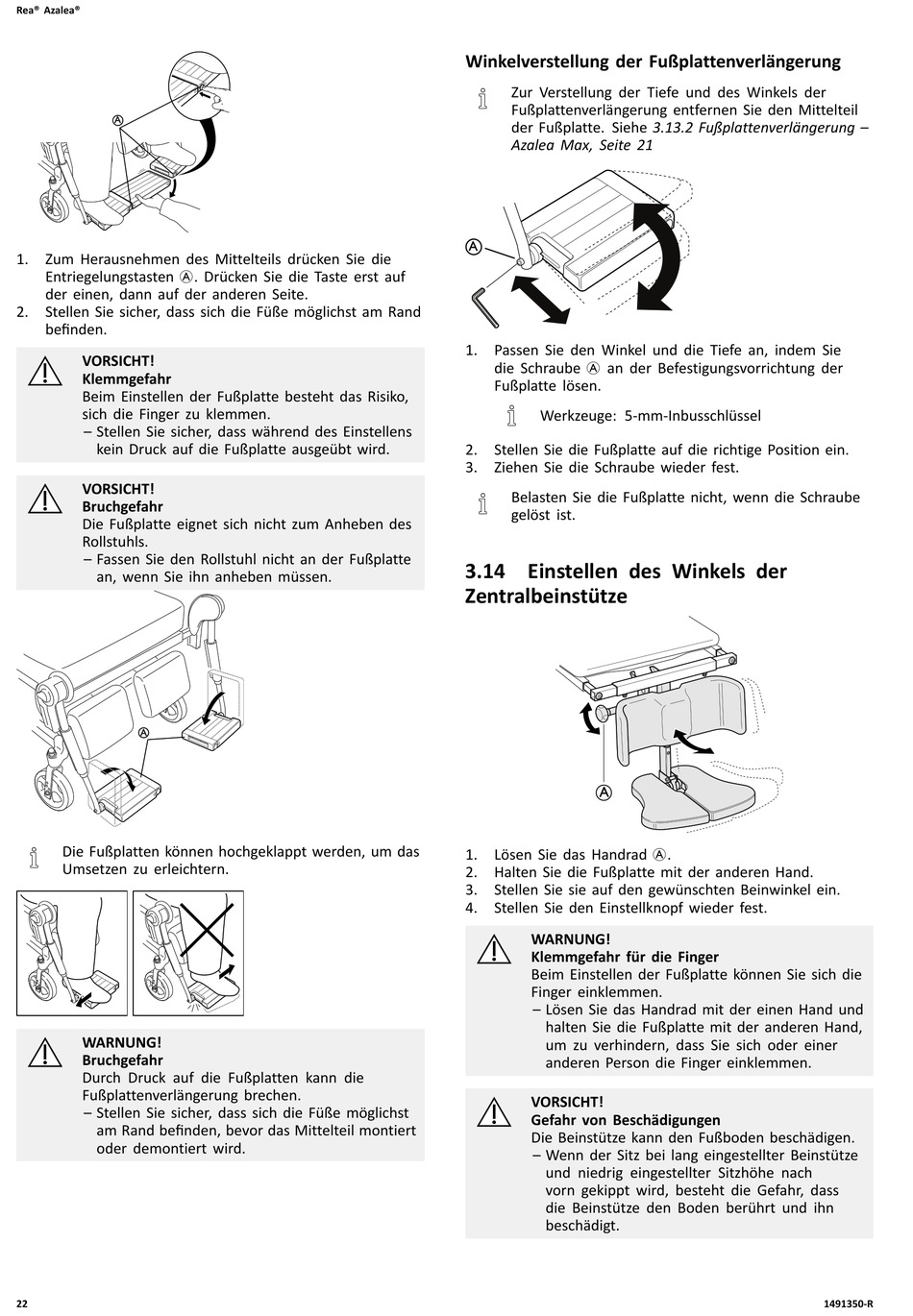 Rea® Azalea®

A

1. Zum Herausnehmen des Mittelteils drücken Sie die Entriegelungstasten Ⓐ. Drücken Sie die Taste erst auf der einen, dann auf der anderen Seite.
2. Stellen Sie sicher, dass sich die Füße möglichst am Rand befinden.

VORSICHT!
Klemmgefahr
Beim Einstellen der Fußplatte besteht das Risiko, sich die Finger zu klemmen.
– Stellen Sie sicher, dass während des Einstellens kein Druck auf die Fußplatte ausgeübt wird.

VORSICHT!
Bruchgefahr
Die Fußplatte eignet sich nicht zum Anheben des Rollstuhls.
– Fassen Sie den Rollstuhl nicht an der Fußplatte an, wenn Sie ihn anheben müssen.

A

Die Fußplatten können hochgeklappt werden, um das Umsetzen zu erleichtern.

WARNUNG!
Bruchgefahr
Durch Druck auf die Fußplatten kann die Fußplattenverlängerung brechen.
– Stellen Sie sicher, dass sich die Füße möglichst am Rand befinden, bevor das Mittelteil montiert oder demontiert wird.

Winkelverstellung der Fußplattenverlängerung

Zur Verstellung der Tiefe und des Winkels der Fußplattenverlängerung entfernen Sie den Mittelteil der Fußplatte. Siehe 3.13.2 Fußplattenverlängerung – Azalea Max, Seite 21

A

1. Passen Sie den Winkel und die Tiefe an, indem Sie die Schraube Ⓐ an der Befestigungsvorrichtung der Fußplatte lösen.

Werkzeuge: 5-mm-Inbusschlüssel

2. Stellen Sie die Fußplatte auf die richtige Position ein.
3. Ziehen Sie die Schraube wieder fest.

Belasten Sie die Fußplatte nicht, wenn die Schraube gelöst ist.

3.14 Einstellen des Winkels der Zentralbeinstütze

A

1. Lösen Sie das Handrad Ⓐ.
2. Halten Sie die Fußplatte mit der anderen Hand.
3. Stellen Sie sie auf den gewünschten Beinwinkel ein.
4. Stellen Sie den Einstellknopf wieder fest.

WARNUNG!
Klemmgefahr für die Finger
Beim Einstellen der Fußplatte können Sie sich die Finger einklemmen.
– Lösen Sie das Handrad mit der einen Hand und halten Sie die Fußplatte mit der anderen Hand, um zu verhindern, dass Sie sich oder einer anderen Person die Finger einklemmen.

VORSICHT!
Gefahr von Beschädigungen
Die Beinstütze kann den Fußboden beschädigen.
– Wenn der Sitz bei lang eingestellter Beinstütze und niedrig eingestellter Sitzhöhe nach vorn gekippt wird, besteht die Gefahr, dass die Beinstütze den Boden berührt und ihn beschädigt.

22

1491350-R