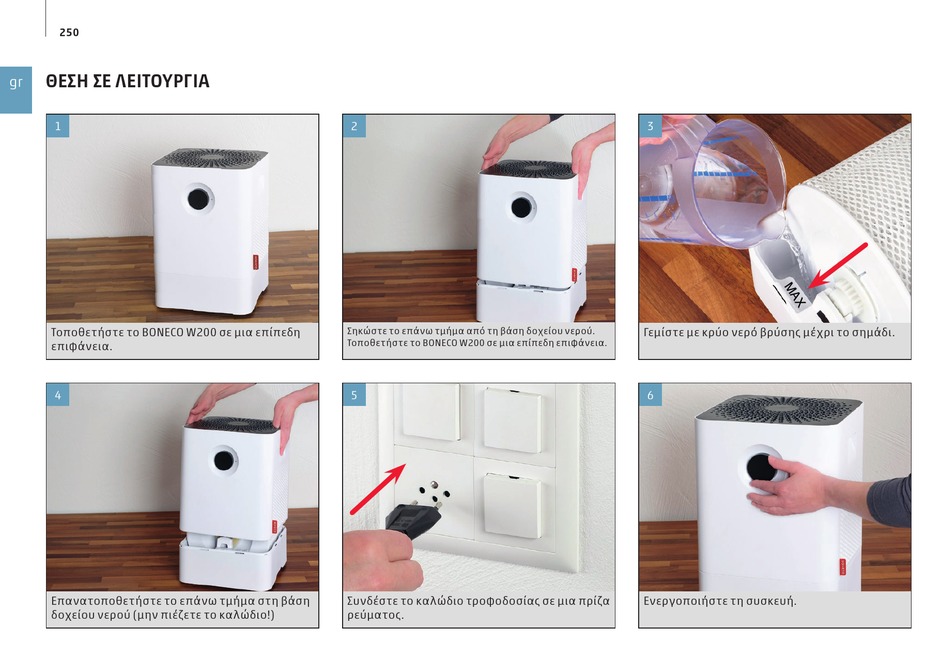 250

gr

ΘΕΣΗ ΣΕ ΛΕΙΤΟΥΡΓΙΑ

1

Τοποθετήστε το BONECO W200 σε μια επίπεδη επιφάνεια.

2

Σηκώστε το επάνω τμήμα από τη βάση δοχείου νερού. Τοποθετήστε το BONECO W200 σε μια επίπεδη επιφάνεια.

3

MAX

Γεμίστε με κρύο νερό βρύσης μέχρι το σημάδι.

4

Επανατοποθετήστε το επάνω τμήμα στη βάση δοχείου νερού (μην πιέζετε το καλώδιο!)

5

Συνδέστε το καλώδιο τροφοδοσίας σε μια πρίζα ρεύματος.

6

Ενεργοποιήστε τη συσκευή.