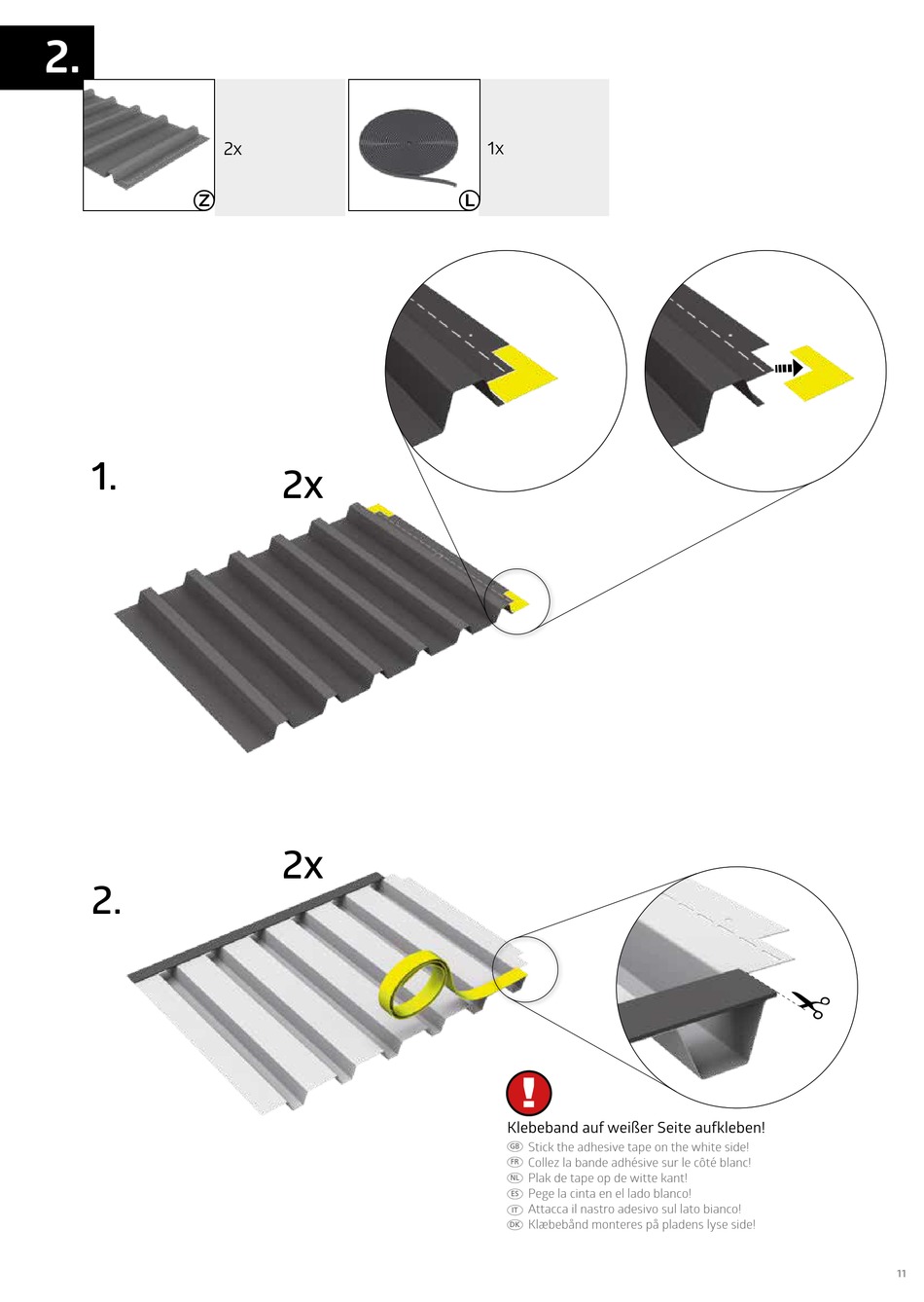 2.

Z 2x

L 1x

1.

2x

2.

2x

!

Klebeband auf weißer Seite aufkleben!
GB Stick the adhesive tape on the white side!
FR Collez la bande adhésive sur le côté blanc!
NL Plak de tape op de witte kant!
ES Pege la cinta en el lado blanco!
IT Attacca il nastro adesivo sul lato bianco!
DK Klæbebånd monteres på pladens lyse side!

11