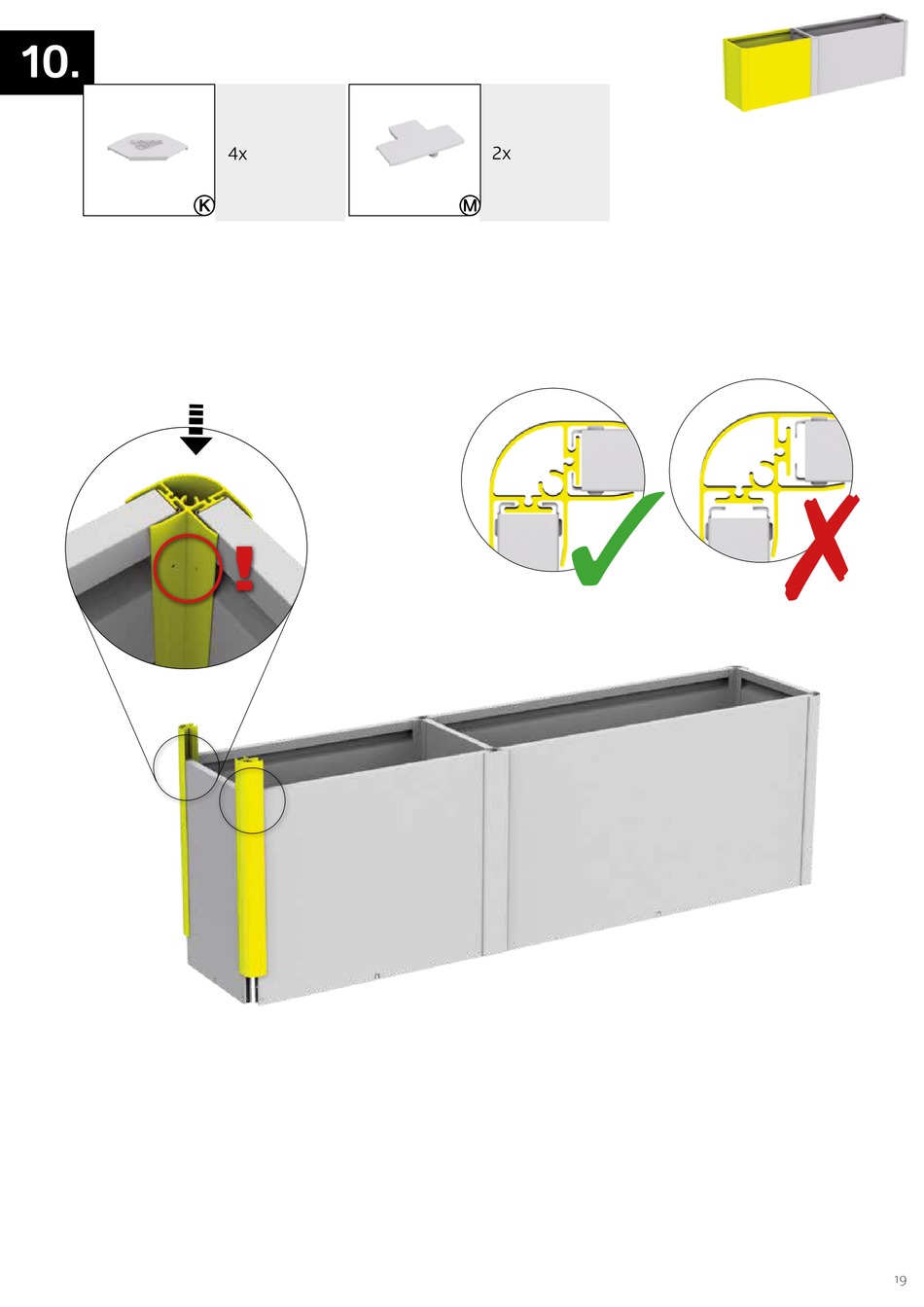 10.

K 4x

M 2x

!

19