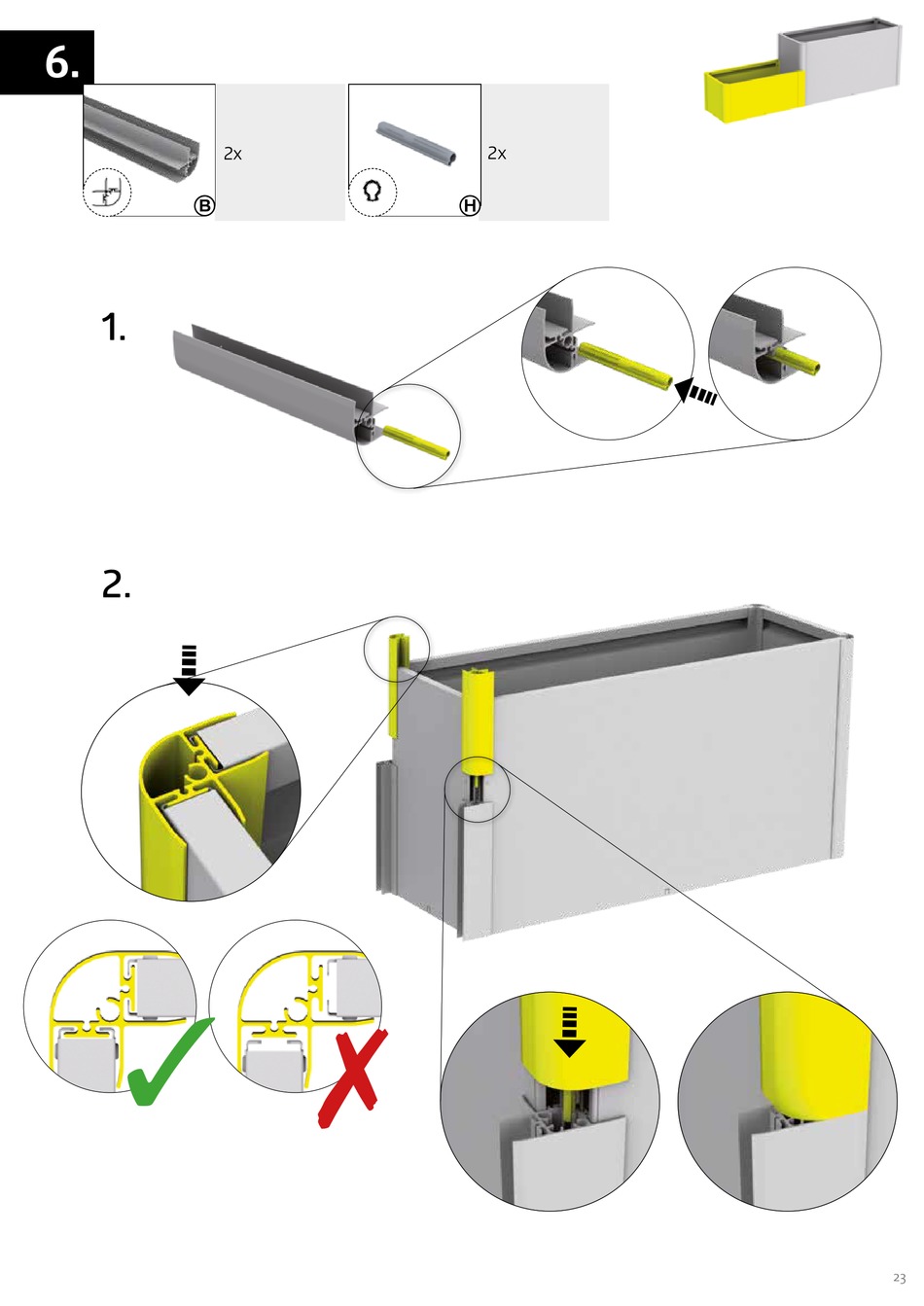 6.

B 2x

H 2x

1.

2.

23