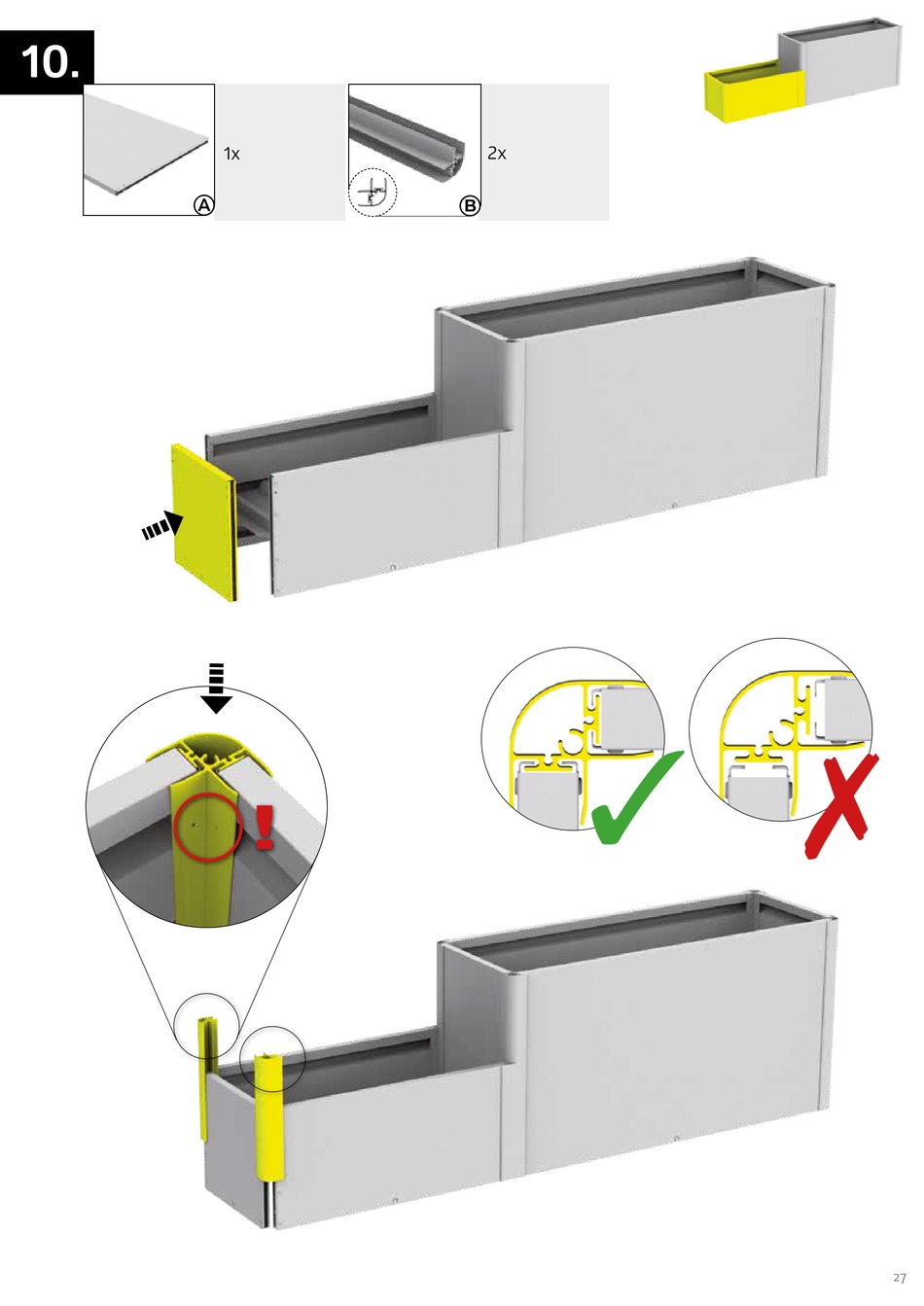 10.

A 1x

B 2x

!

27