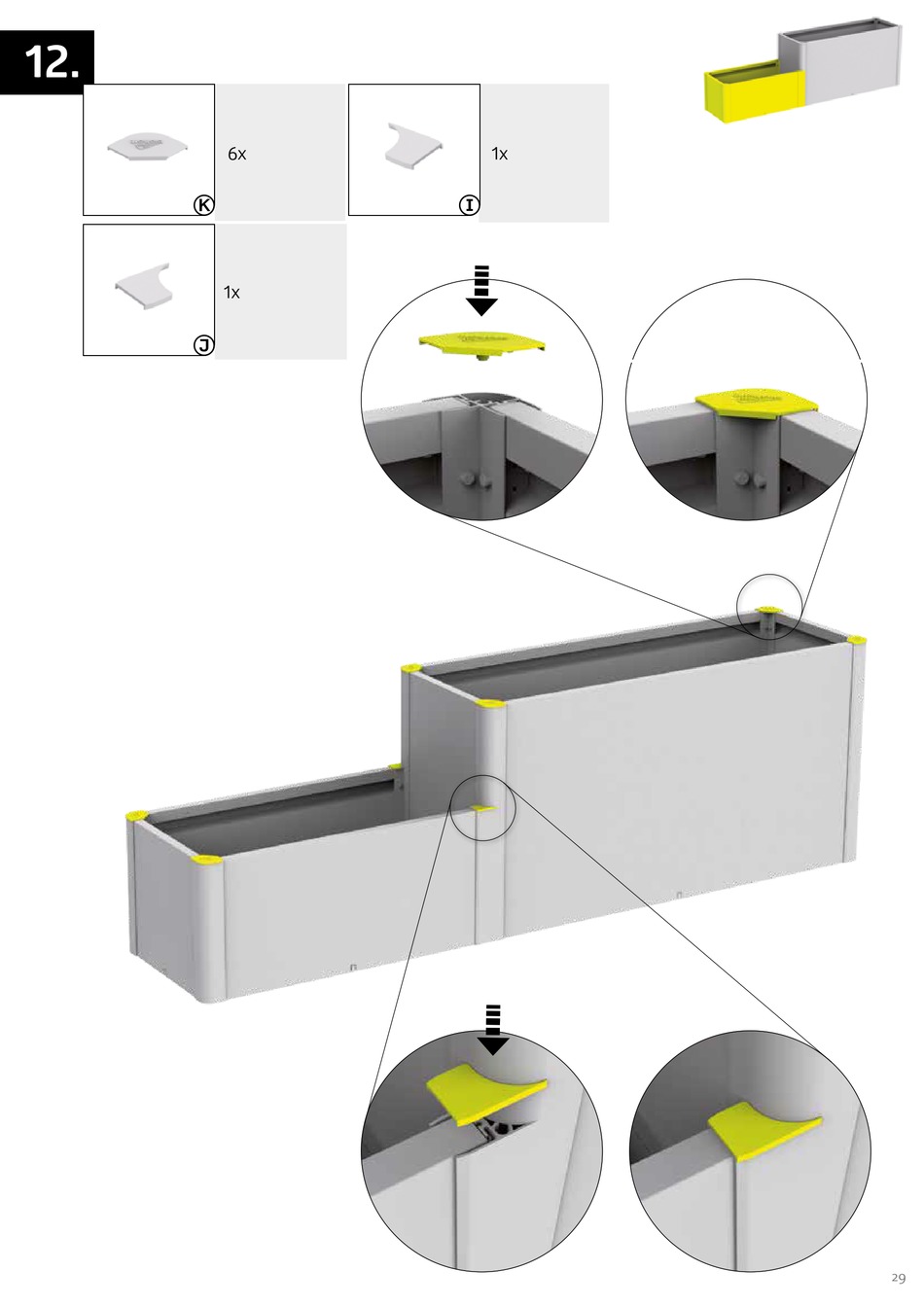 12.

K 6x

I 1x

J 1x

29