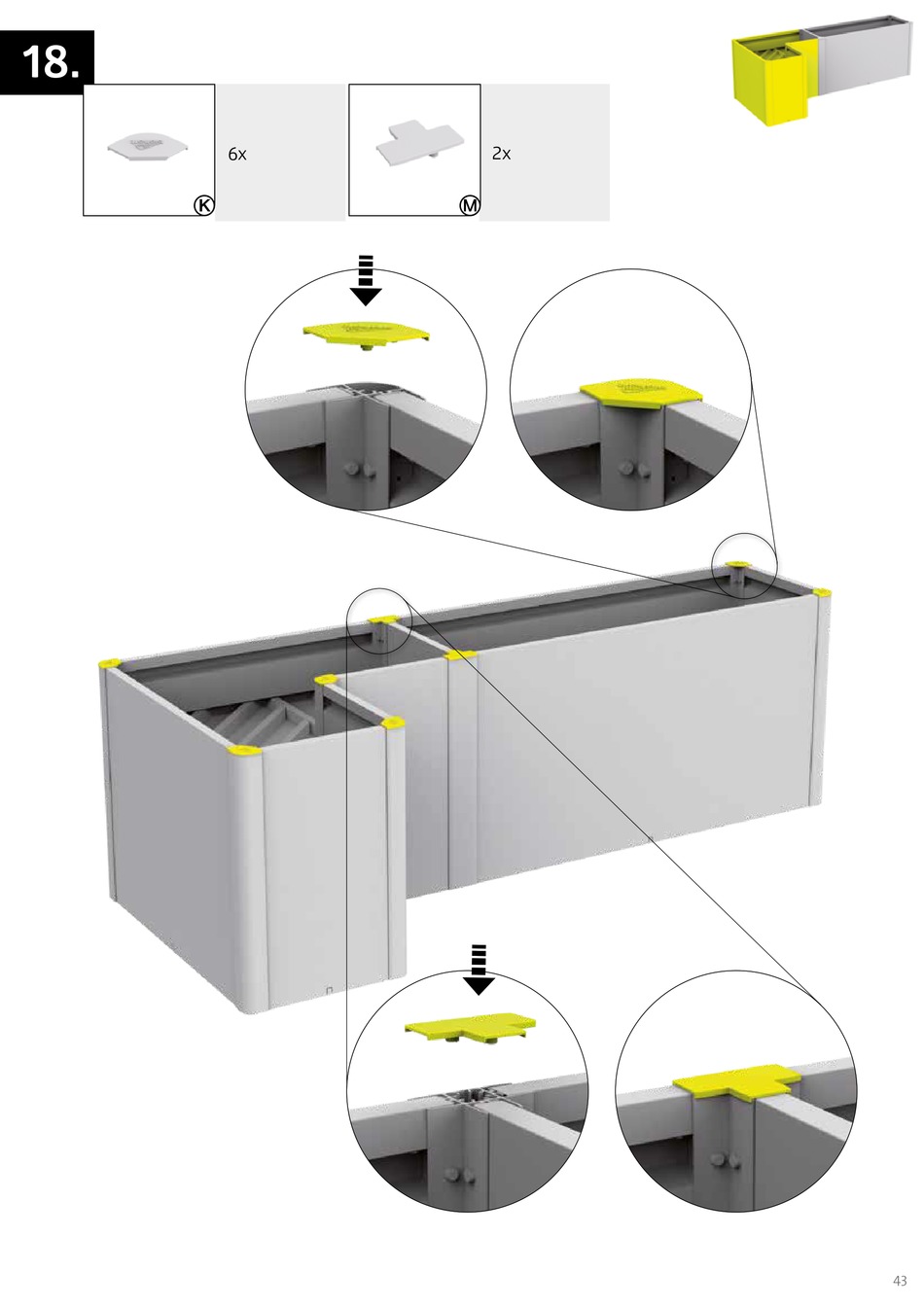 18.

K 6x

M 2x

43