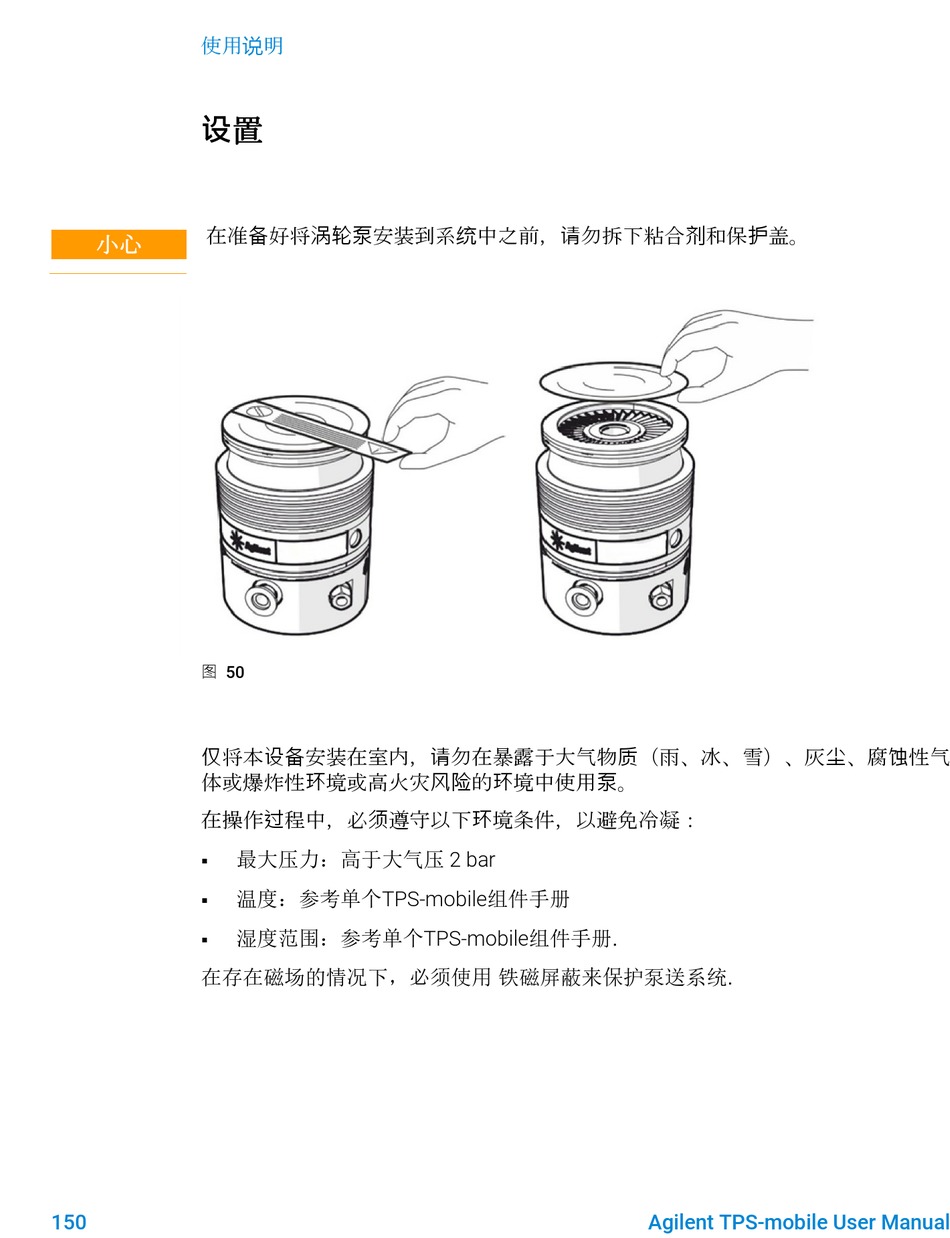 使用说明

设置

小心

在准备好将涡轮泵安装到系统中之前，请勿拆下粘合剂和保护盖。

Agilent

Agilent

图 50

仅将本设备安装在室内，请勿在暴露于大气物质（雨、冰、雪）、灰尘、腐蚀性气体或爆炸性环境或高火灾风险的环境中使用泵。

在操作过程中，必须遵守以下环境条件，以避免冷凝：

▪ 最大压力：高于大气压 2 bar

▪ 温度：参考单个TPS-mobile组件手册

▪ 湿度范围：参考单个TPS-mobile组件手册.

在存在磁场的情况下，必须使用 铁磁屏蔽来保护泵送系统.

150

Agilent TPS-mobile User Manual