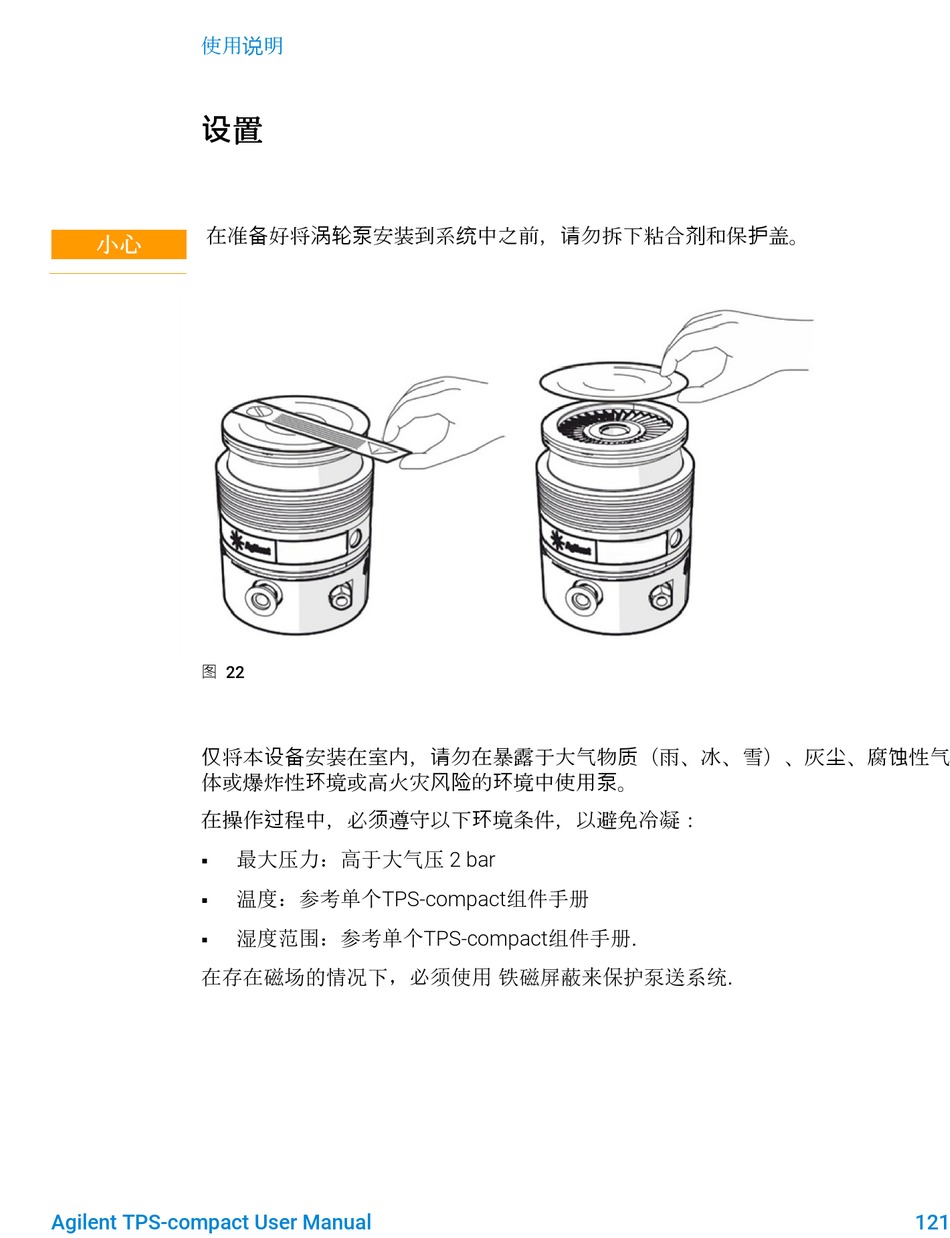 使用说明

设置

小心

在准备好将涡轮泵安装到系统中之前，请勿拆下粘合剂和保护盖。

Agilent

Agilent

图 22

仅将本设备安装在室内，请勿在暴露于大气物质（雨、冰、雪）、灰尘、腐蚀性气体或爆炸性环境或高火灾风险的环境中使用泵。

在操作过程中，必须遵守以下环境条件，以避免冷凝：

▪ 最大压力：高于大气压 2 bar

▪ 温度：参考单个TPS-compact组件手册

▪ 湿度范围：参考单个TPS-compact组件手册.

在存在磁场的情况下，必须使用 铁磁屏蔽来保护泵送系统.

Agilent TPS-compact User Manual 121