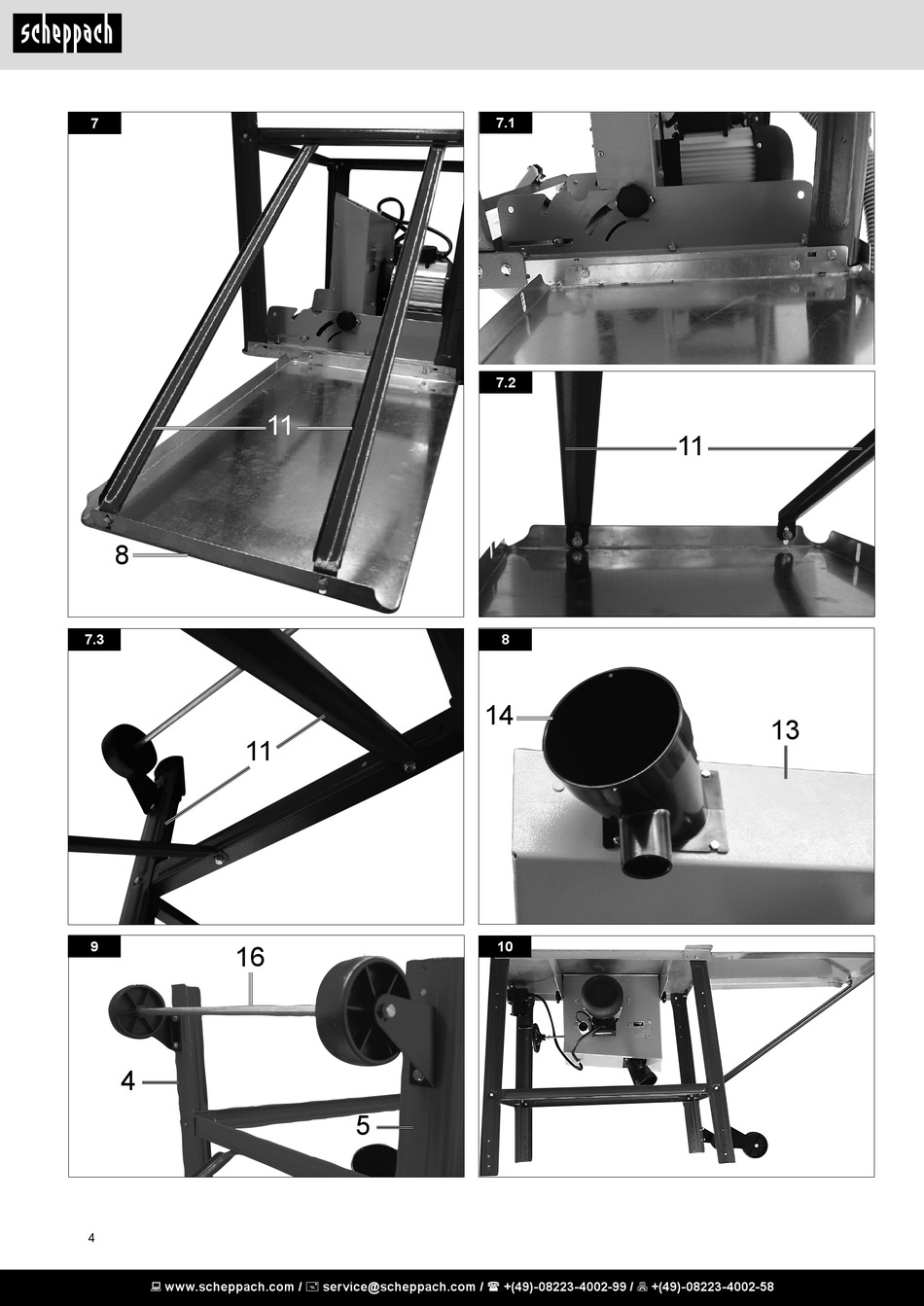 scheppach

7

11

8

7.1

7.2

11

7.3

11

8

14

13

9

16

4

5

10

4

www.scheppach.com / service@scheppach.com / +(49)-08223-4002-99 / +(49)-08223-4002-58