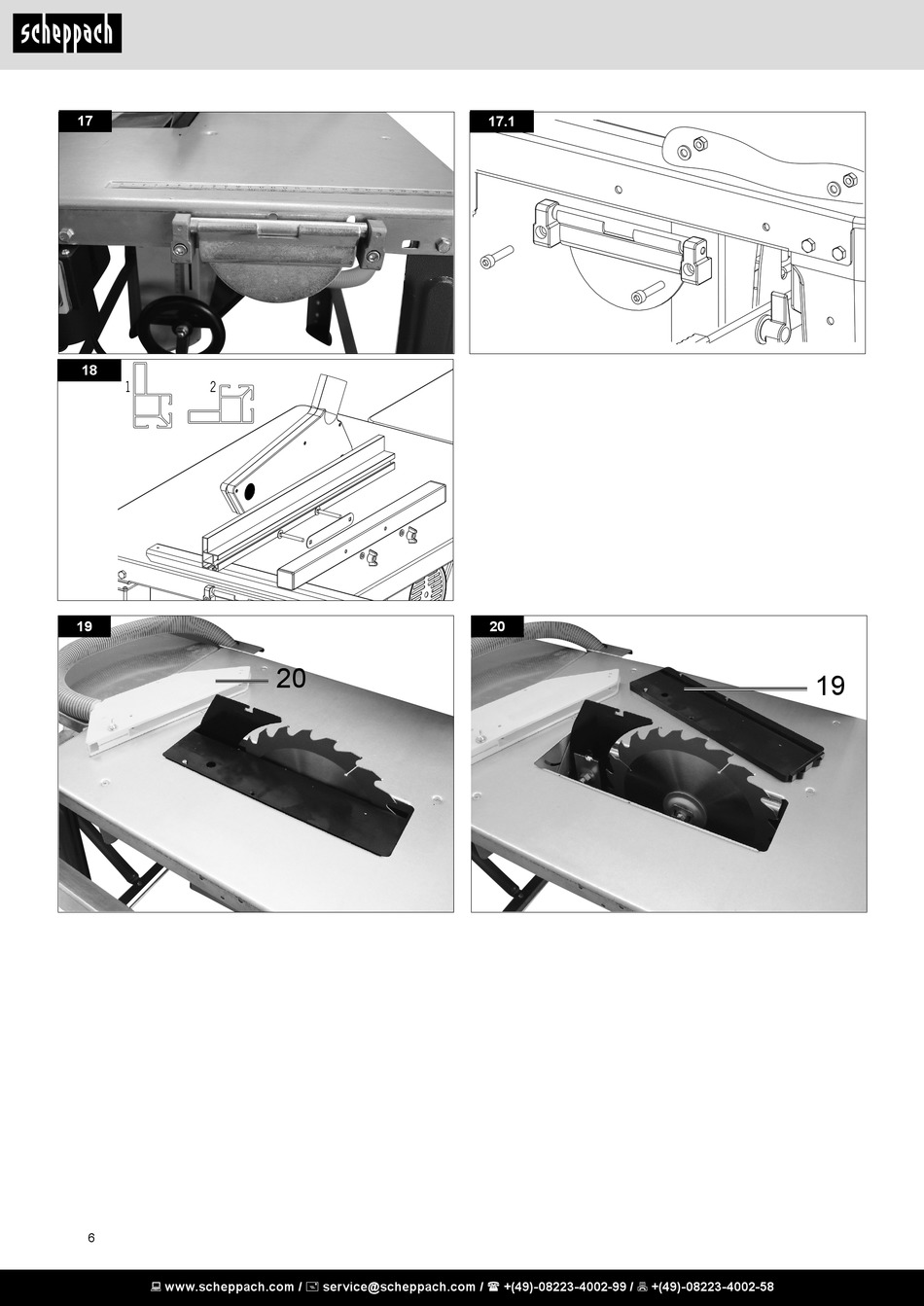 scheppach

17

17.1

18

1

2

19

20

20

19

6

www.scheppach.com / service@scheppach.com / +(49)-08223-4002-99 / +(49)-08223-4002-58