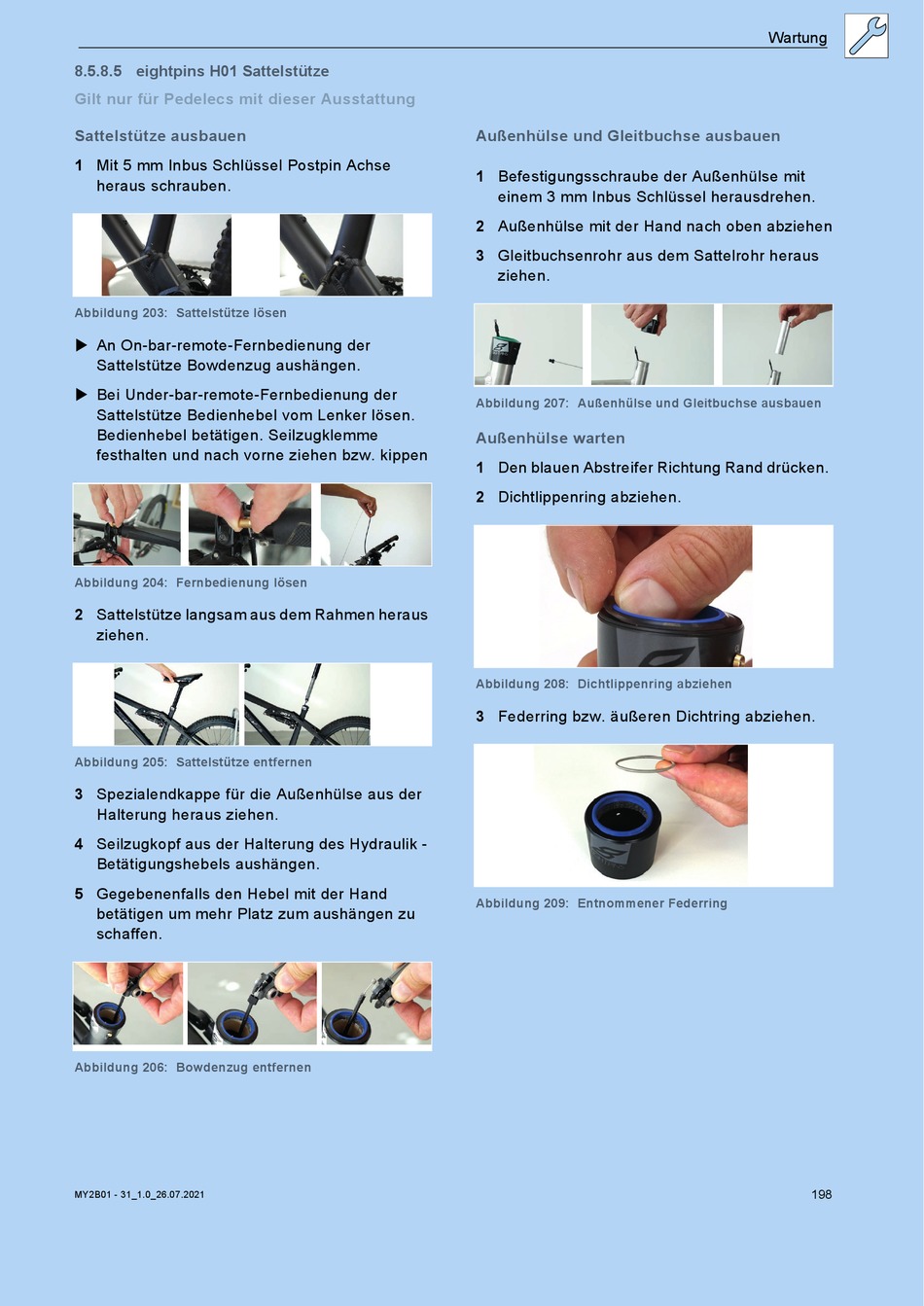 Wartung

8.5.8.5 eightpins H01 Sattelstütze

Gilt nur für Pedelecs mit dieser Ausstattung

Sattelstütze ausbauen

1 Mit 5 mm Inbus Schlüssel Postpin Achse heraus schrauben.

Abbildung 203: Sattelstütze lösen

▶ An On-bar-remote-Fernbedienung der Sattelstütze Bowdenzug aushängen.

▶ Bei Under-bar-remote-Fernbedienung der Sattelstütze Bedienhebel vom Lenker lösen. Bedienhebel betätigen. Seilzugklemme festhalten und nach vorne ziehen bzw. kippen

Abbildung 204: Fernbedienung lösen

2 Sattelstütze langsam aus dem Rahmen heraus ziehen.

Abbildung 205: Sattelstütze entfernen

3 Spezialendkappe für die Außenhülse aus der Halterung heraus ziehen.

4 Seilzugkopf aus der Halterung des Hydraulik - Betätigungshebels aushängen.

5 Gegebenenfalls den Hebel mit der Hand betätigen um mehr Platz zum aushängen zu schaffen.

Abbildung 206: Bowdenzug entfernen

Außenhülse und Gleitbuchse ausbauen

1 Befestigungsschraube der Außenhülse mit einem 3 mm Inbus Schlüssel herausdrehen.

2 Außenhülse mit der Hand nach oben abziehen

3 Gleitbuchsenrohr aus dem Sattelrohr heraus ziehen.

Abbildung 207: Außenhülse und Gleitbuchse ausbauen

Außenhülse warten

1 Den blauen Abstreifer Richtung Rand drücken.

2 Dichtlippenring abziehen.

Abbildung 208: Dichtlippenring abziehen

3 Federring bzw. äußeren Dichtring abziehen.

Abbildung 209: Entnommener Federring

MY2B01 - 31_1.0_26.07.2021

198