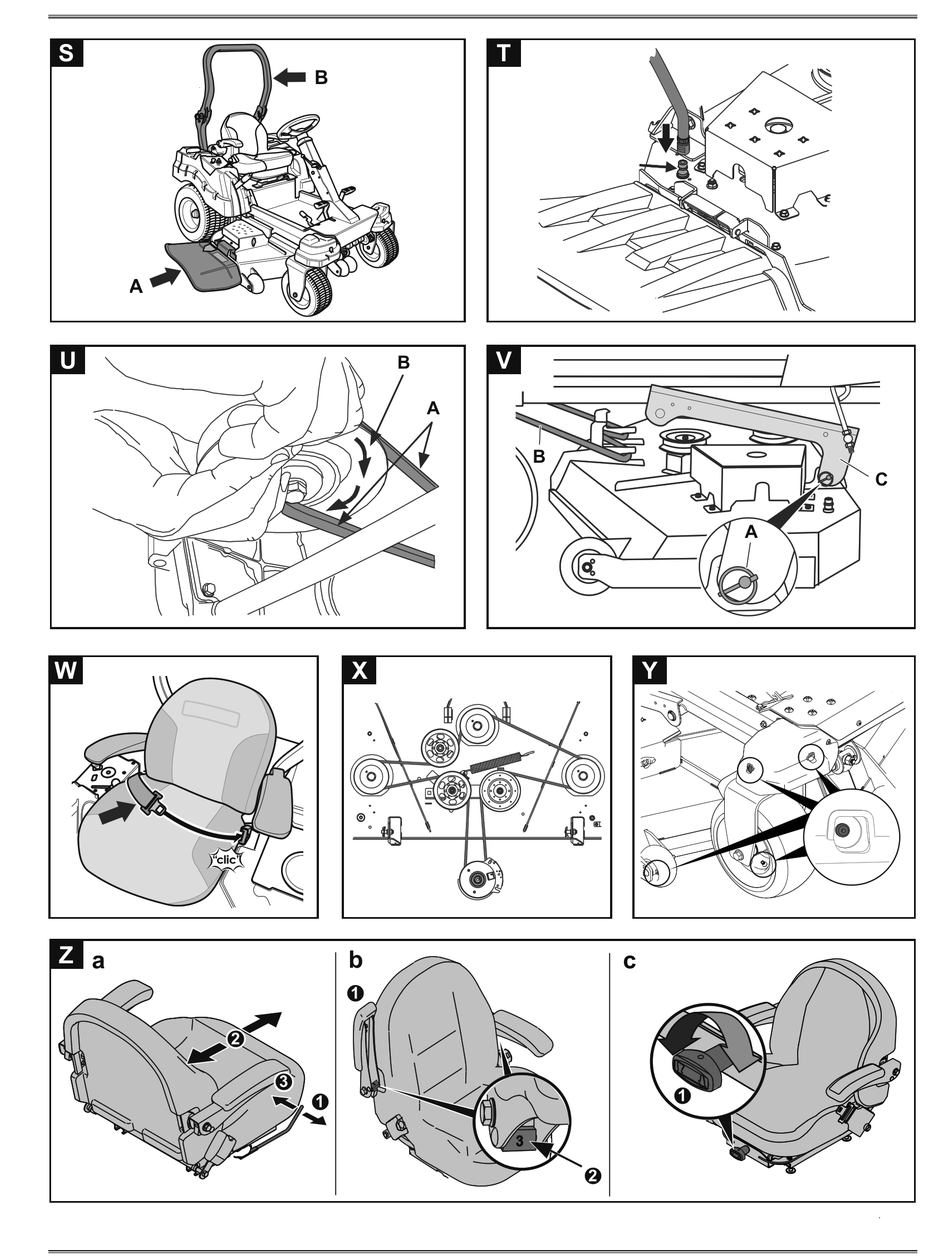 S
B
A
T
U
B
A
V
B
C
A
W
clic
X
Y
Z
a
2
3
1
b
1
3
2
c
1