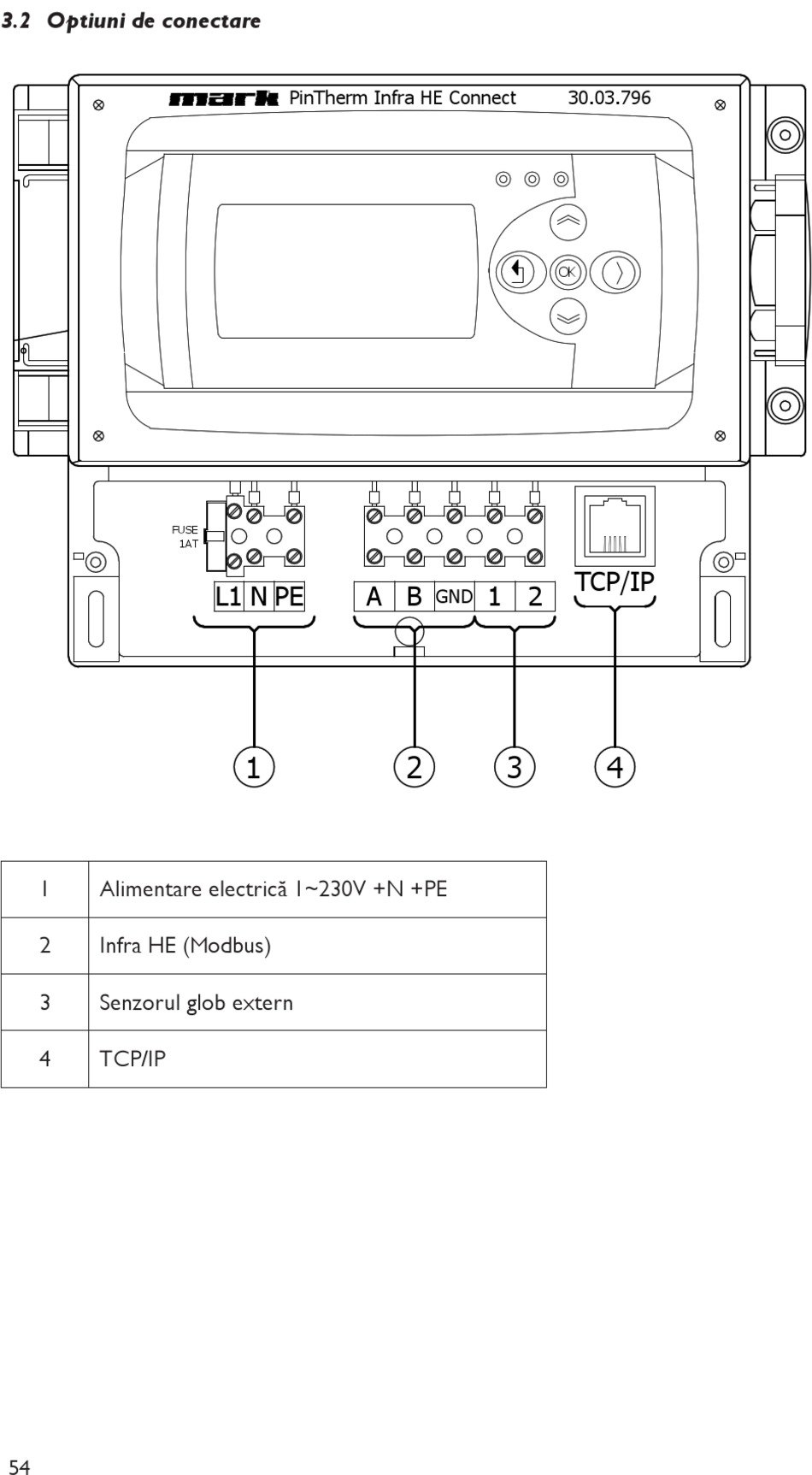 3.2 Optiuni de conectare

mark PinTherm Infra HE Connect 30.03.796

OK

FUSE 1AT

L1 N PE

A B GND 1 2

TCP/IP

1 2 3 4

| 1 | Alimentare electrică 1~230V +N +PE |
|---|---|
| 2 | Infra HE (Modbus) |
| 3 | Senzorul glob extern |
| 4 | TCP/IP |

54