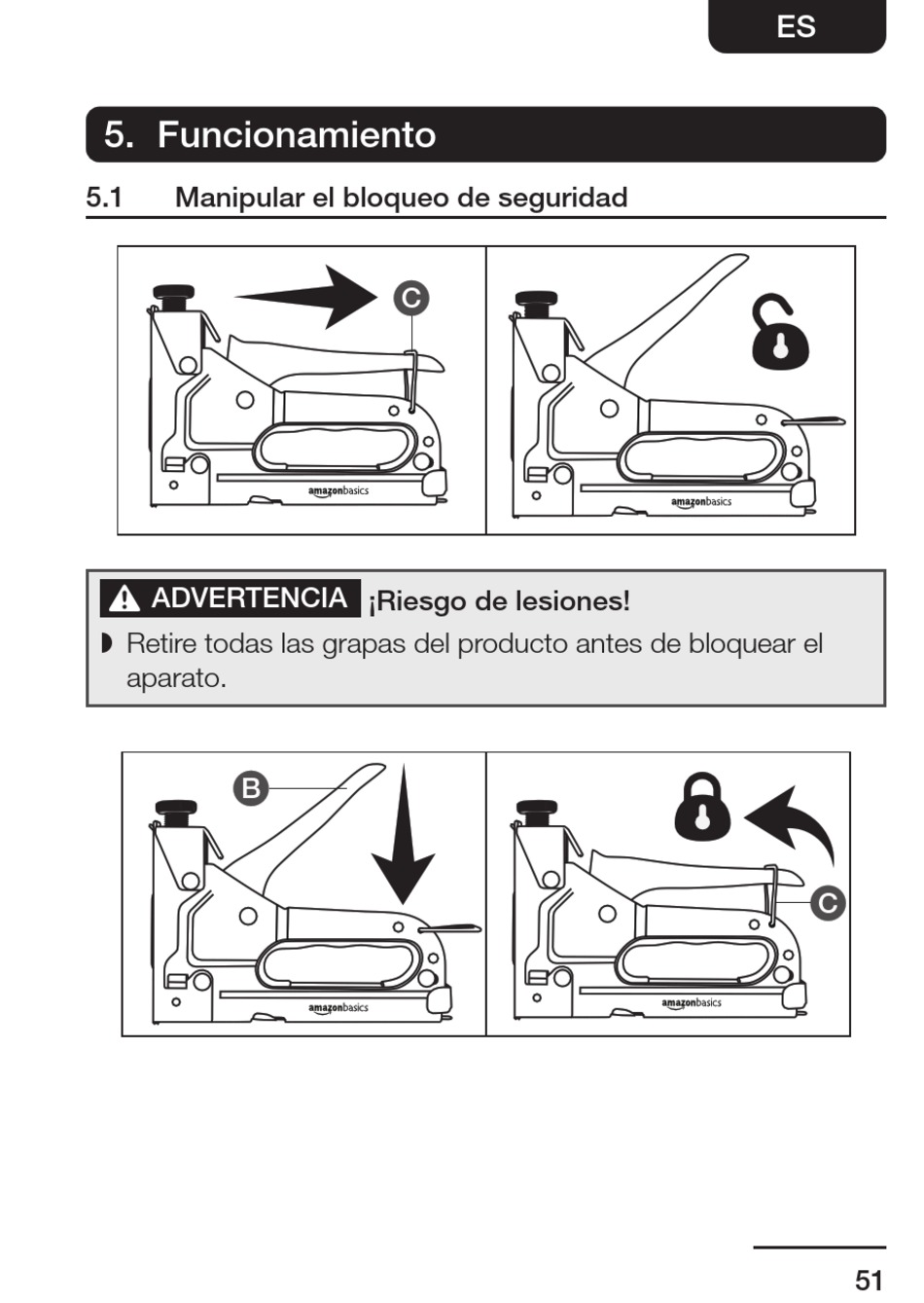 ES

5. Funcionamiento

5.1 Manipular el bloqueo de seguridad

C

amazonbasics

amazonbasics

ADVERTENCIA ¡Riesgo de lesiones!

◗ Retire todas las grapas del producto antes de bloquear el aparato.

B

amazonbasics

C

amazonbasics

51