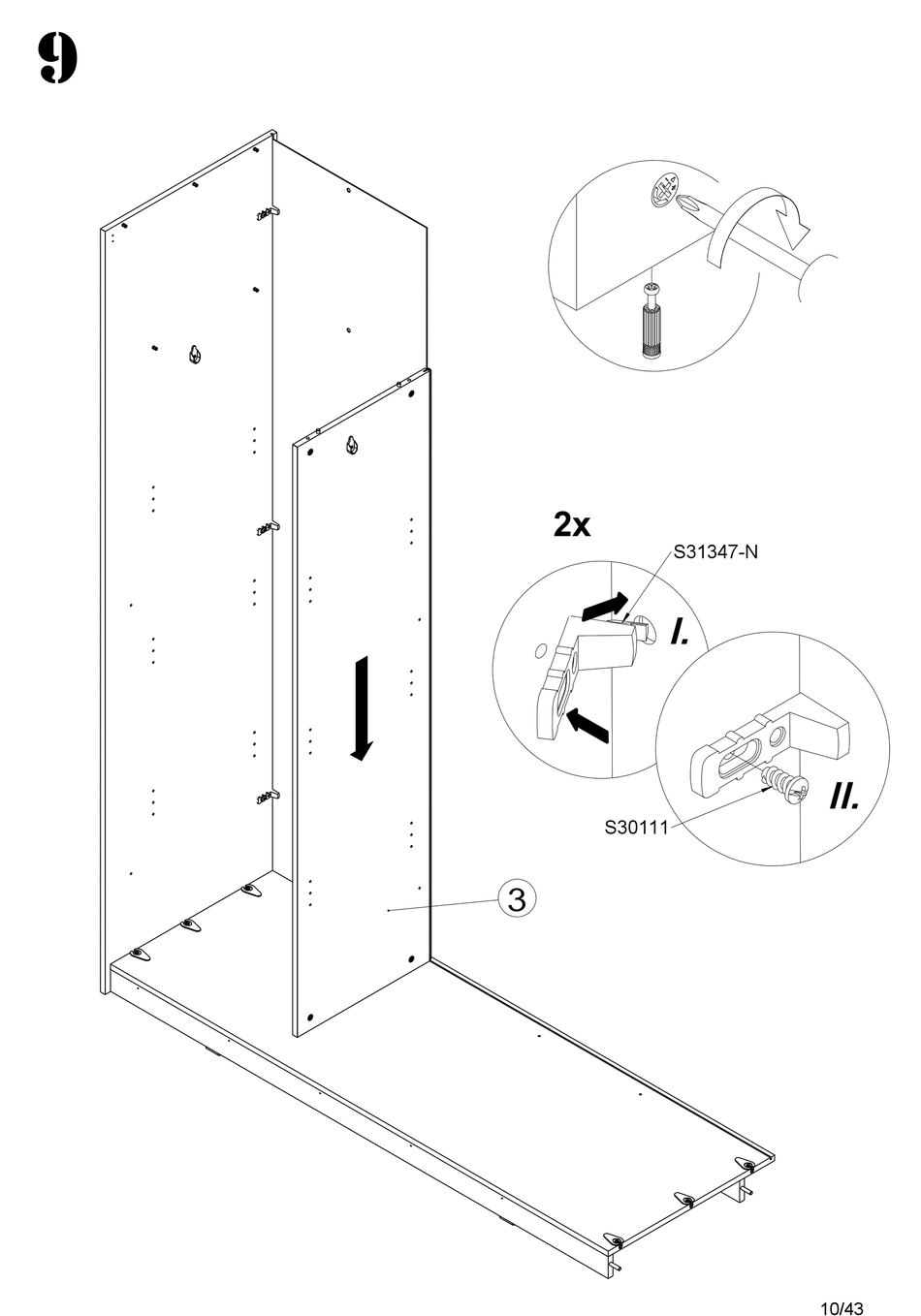 9

2x

S31347-N

I.

II.

S30111

3

10/43